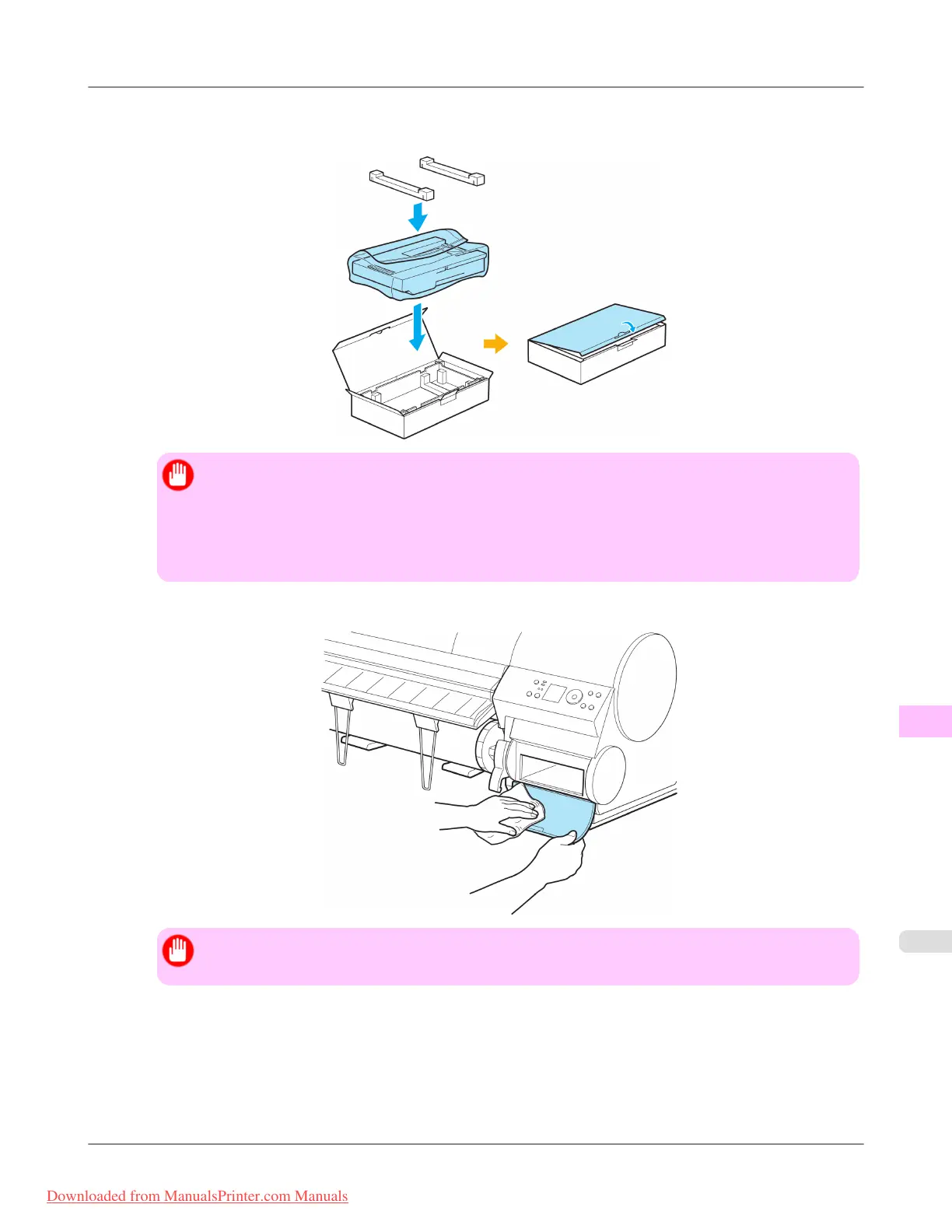 Downloaded from ManualsPrinter.com Manuals