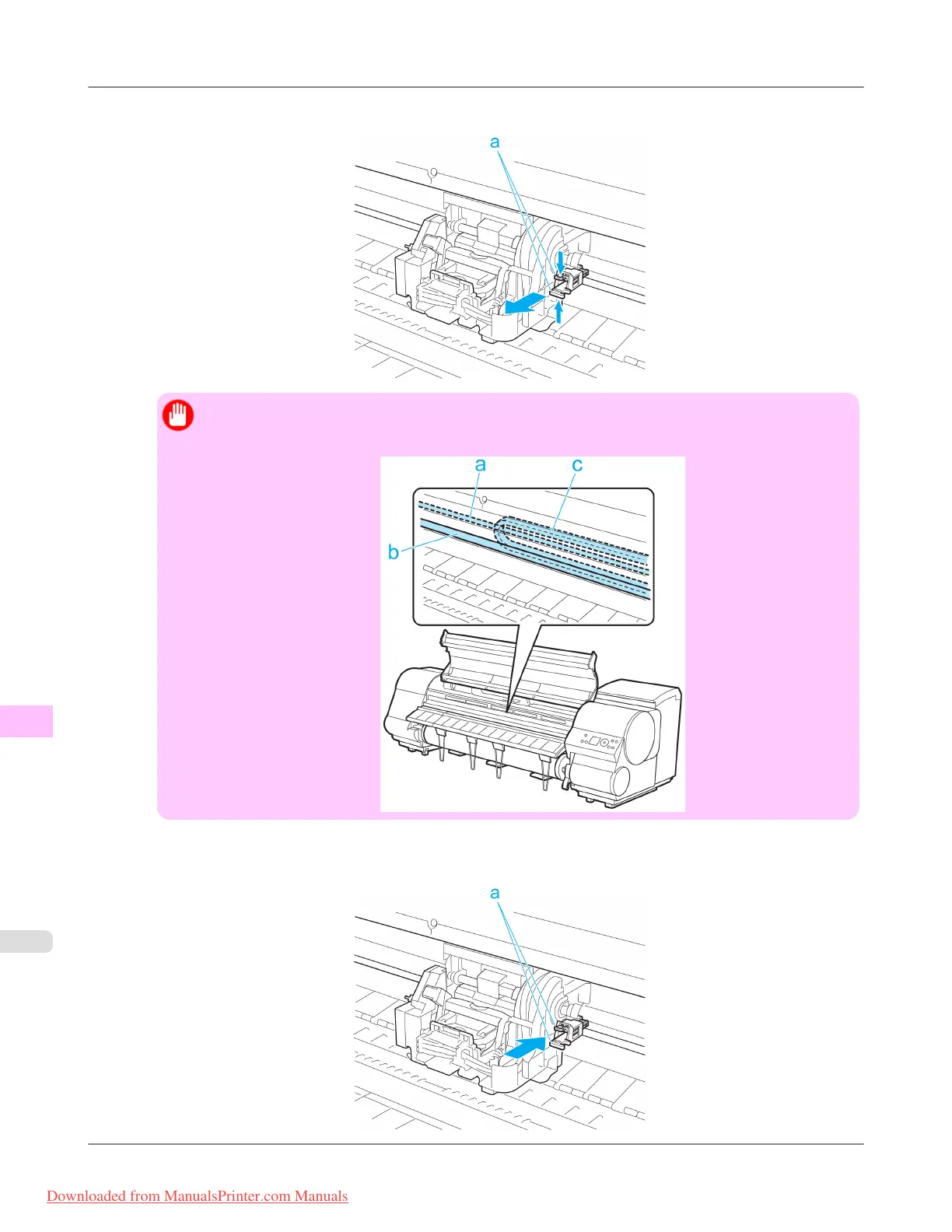 a

a
c
b

a

Downloaded from ManualsPrinter.com Manuals