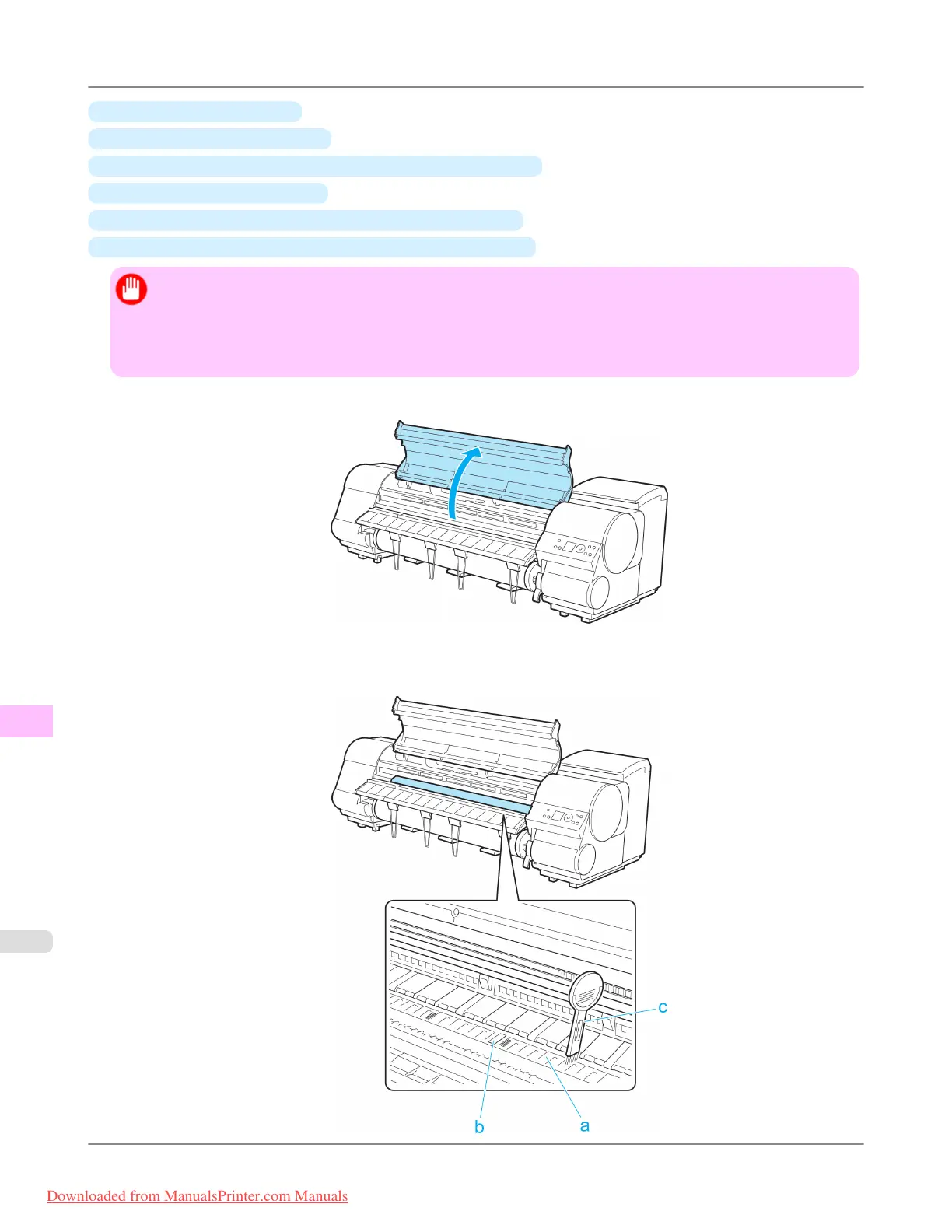 c

b

a

Downloaded from ManualsPrinter.com Manuals