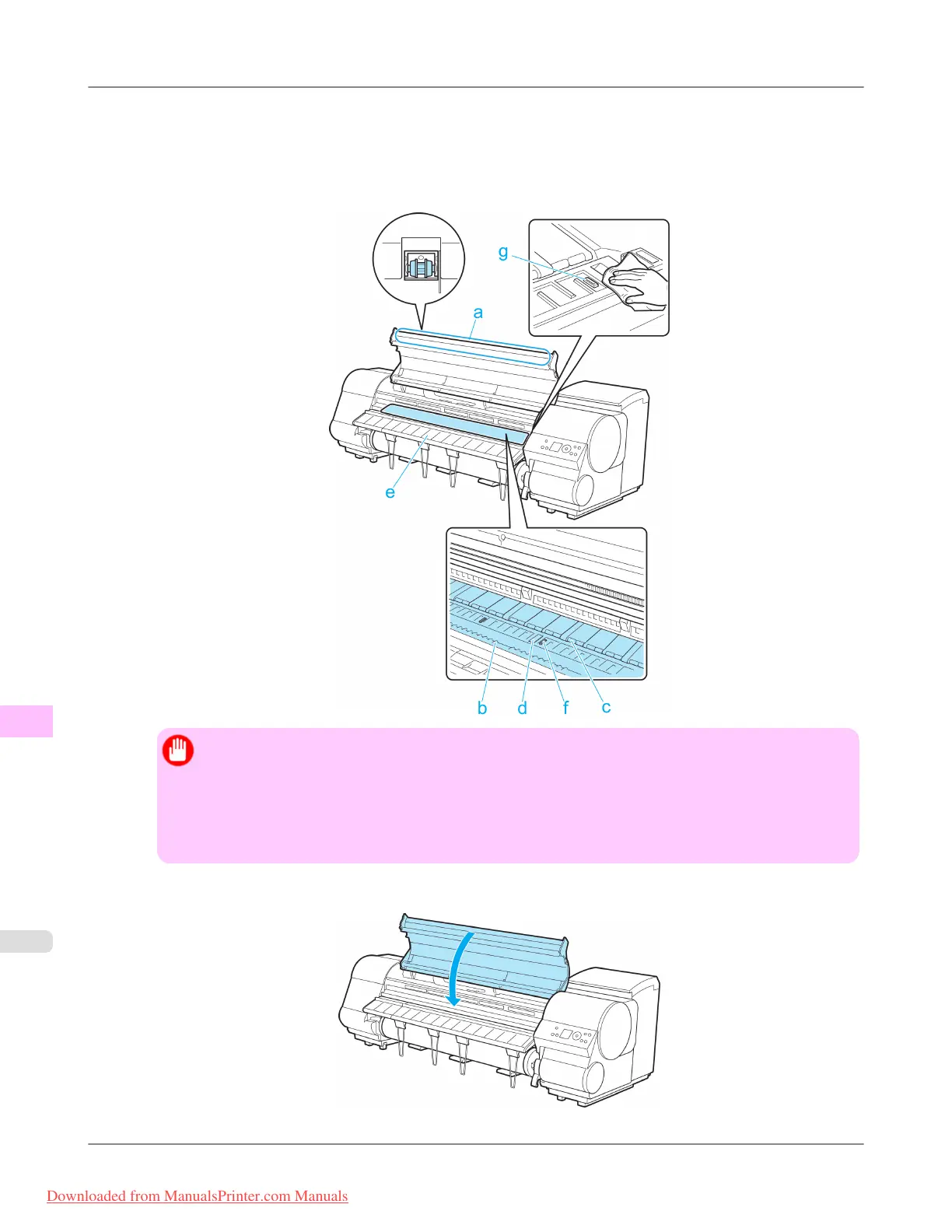 g

a

e

b d f c

Downloaded from ManualsPrinter.com Manuals