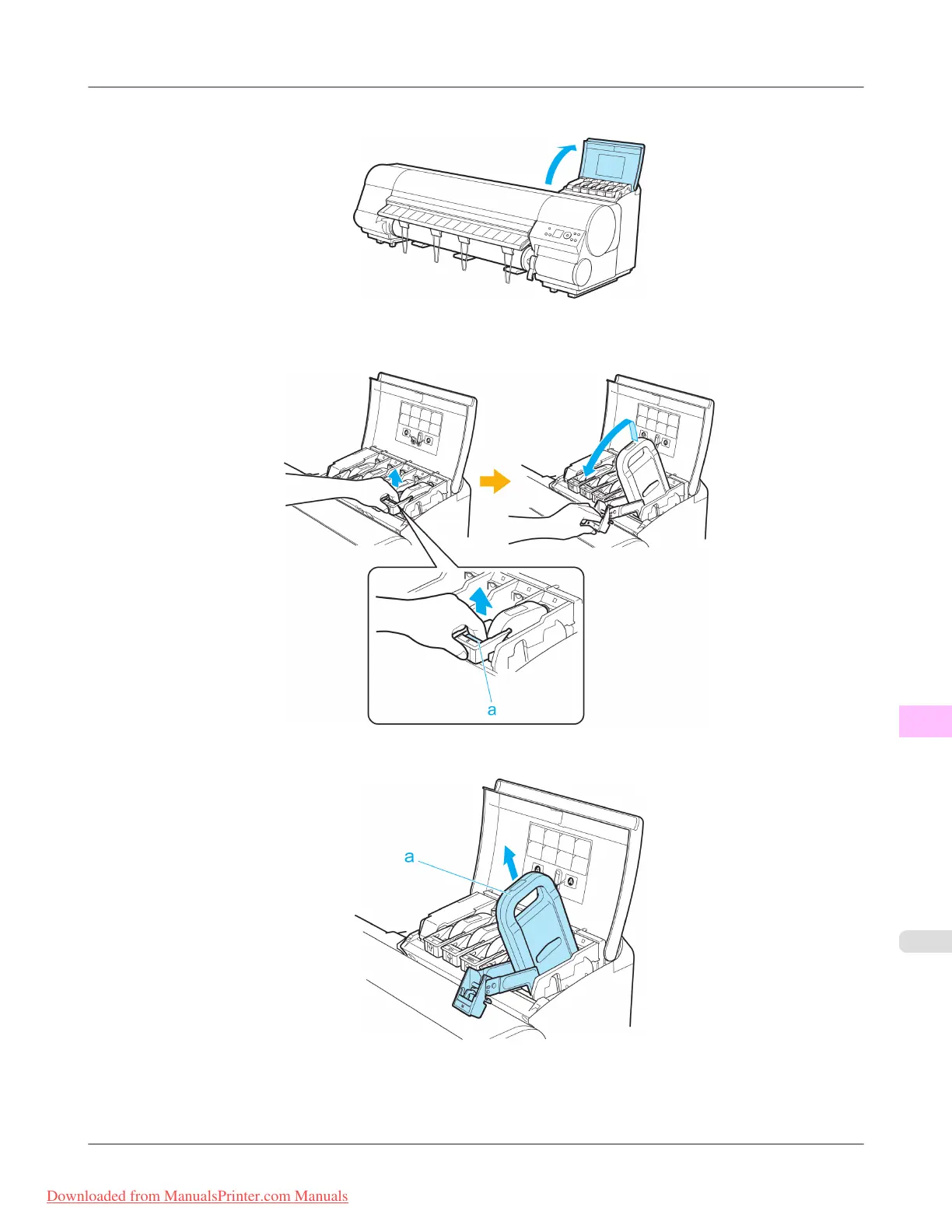 a

a

Downloaded from ManualsPrinter.com Manuals