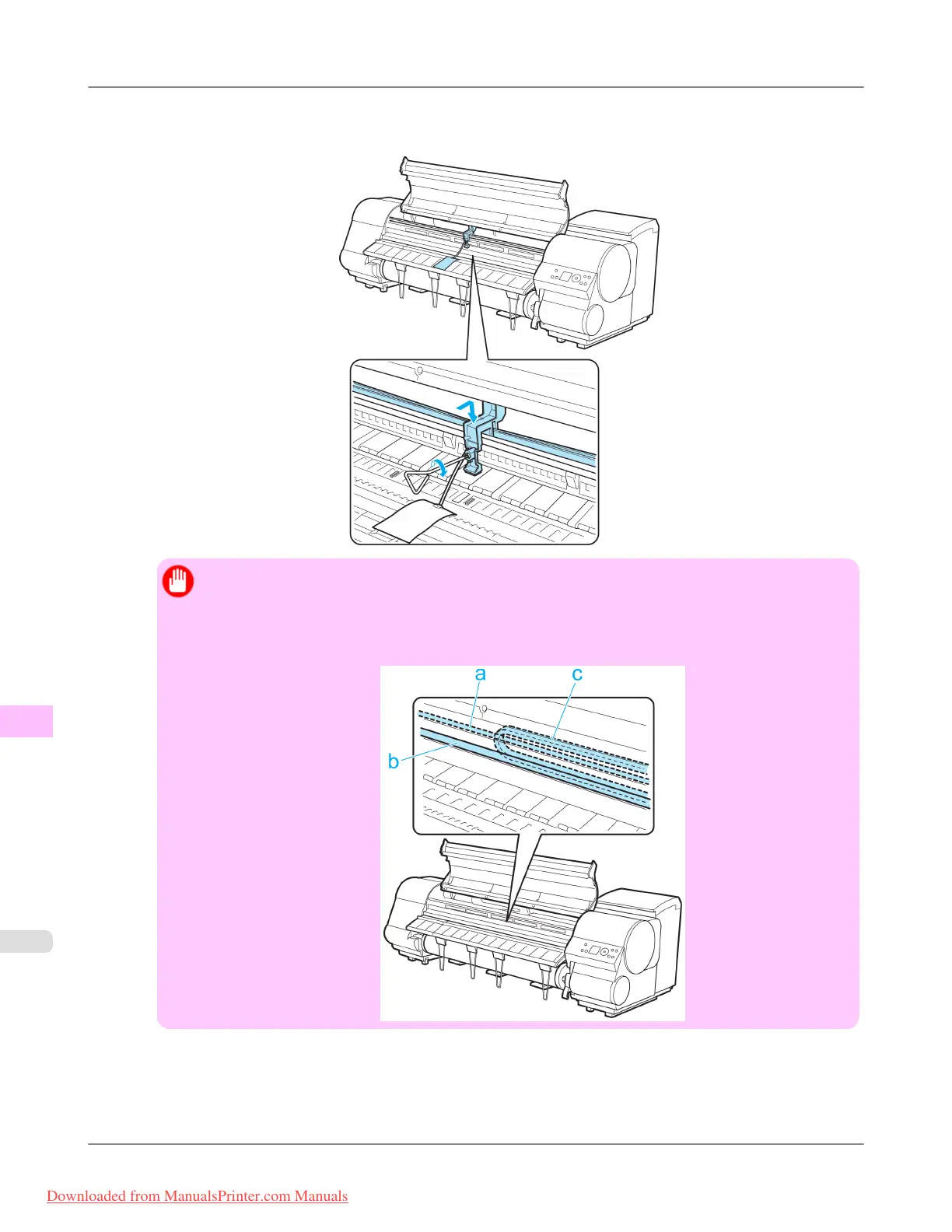 a
c
b

Downloaded from ManualsPrinter.com Manuals