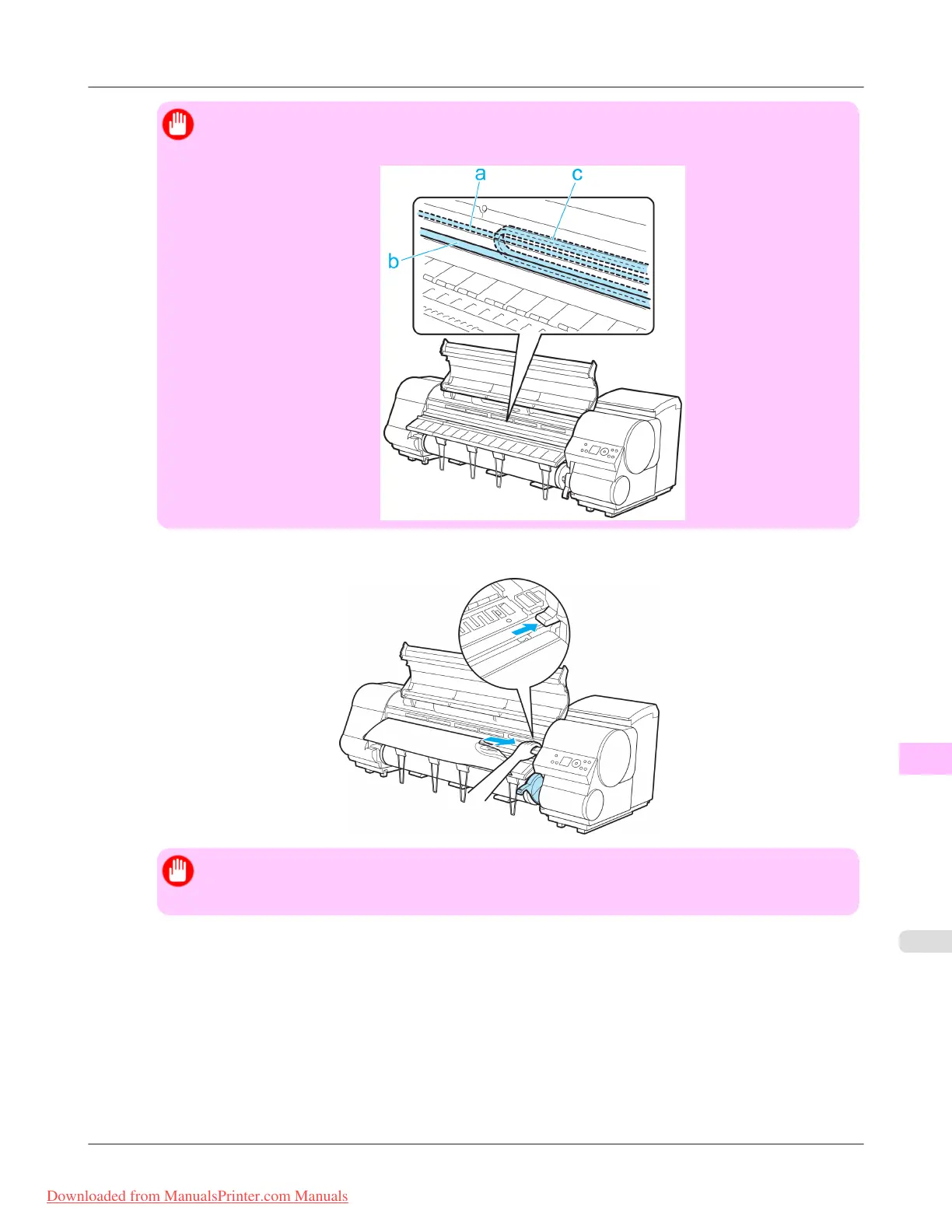 a

c

b

Downloaded from ManualsPrinter.com Manuals