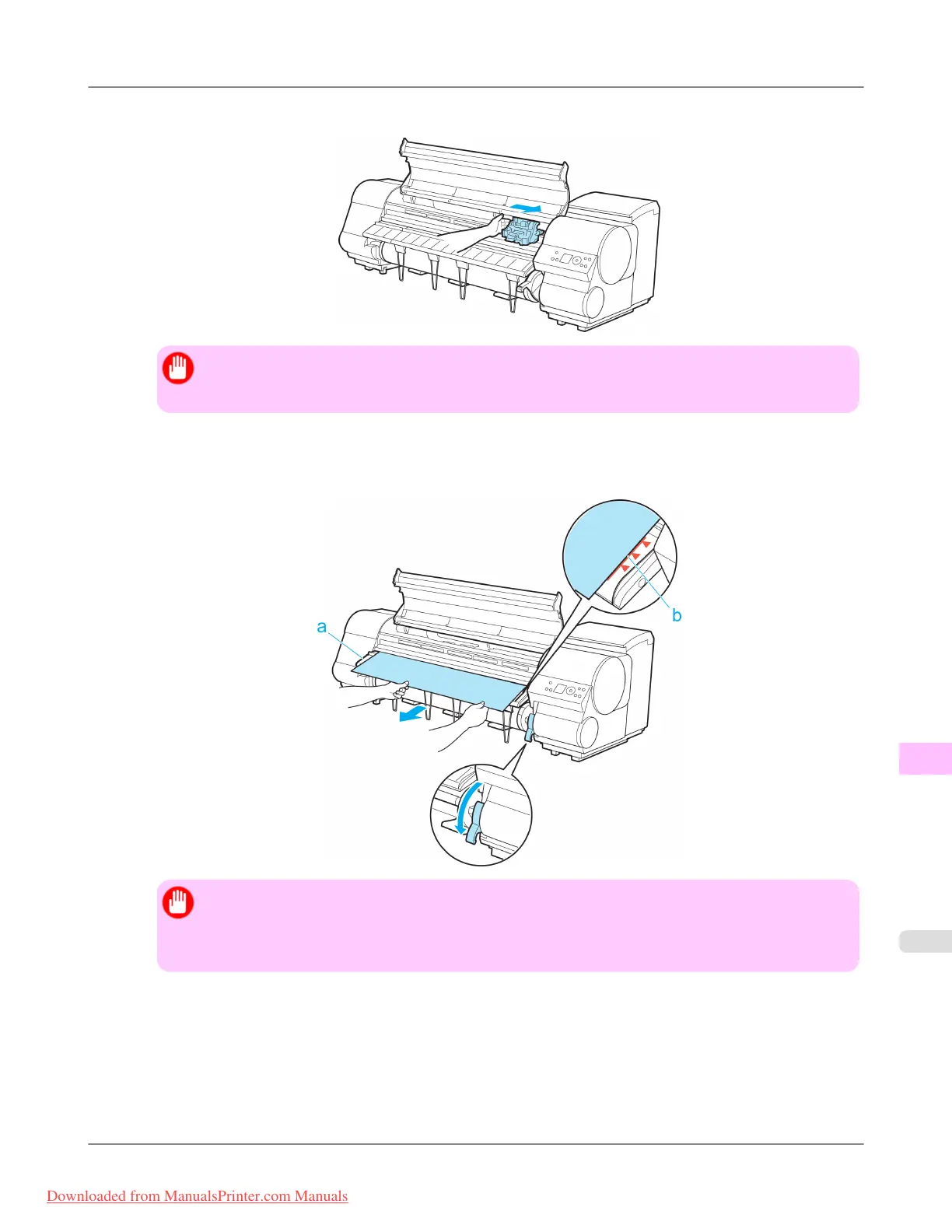 a

b

Downloaded from ManualsPrinter.com Manuals