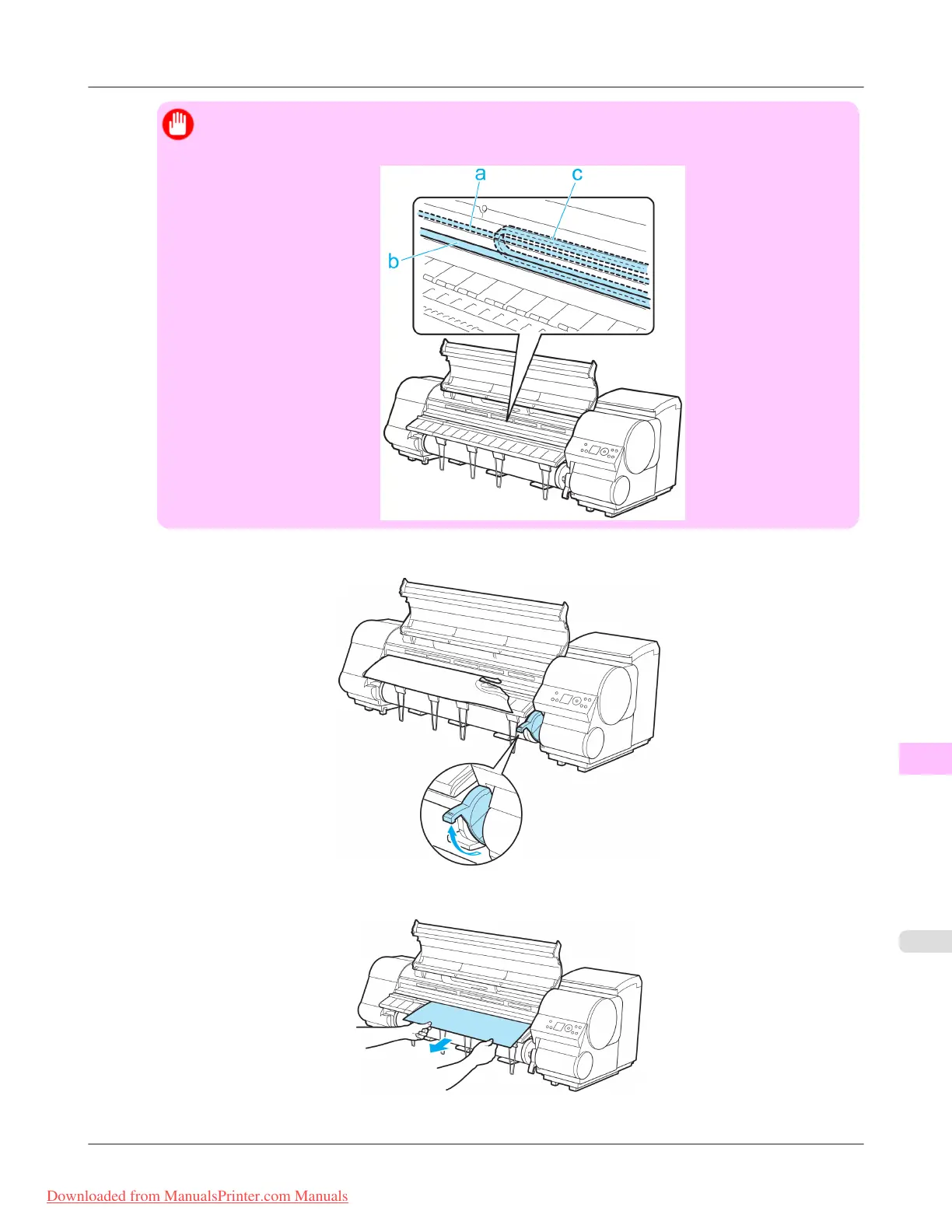 a
c
b

Downloaded from ManualsPrinter.com Manuals