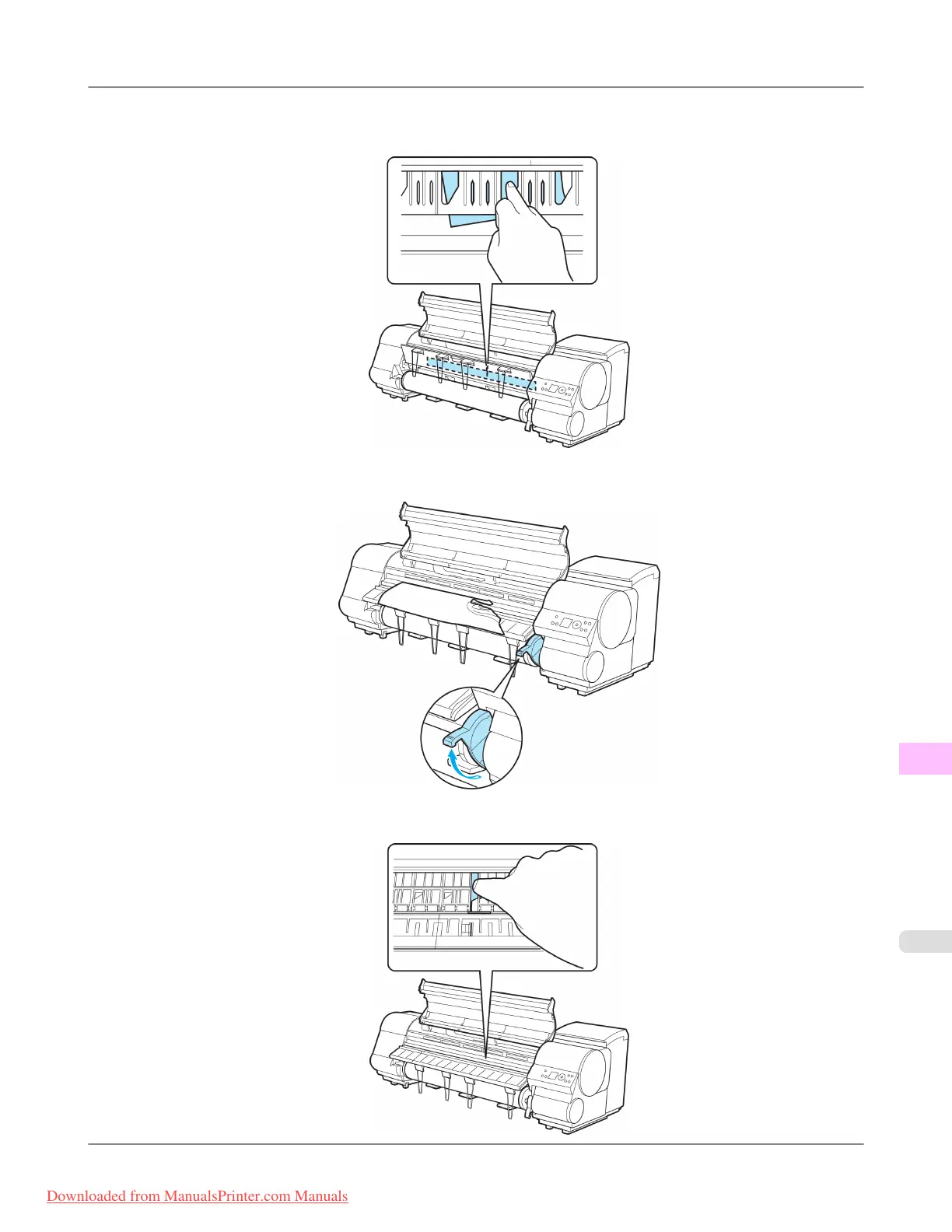 Downloaded from ManualsPrinter.com Manuals