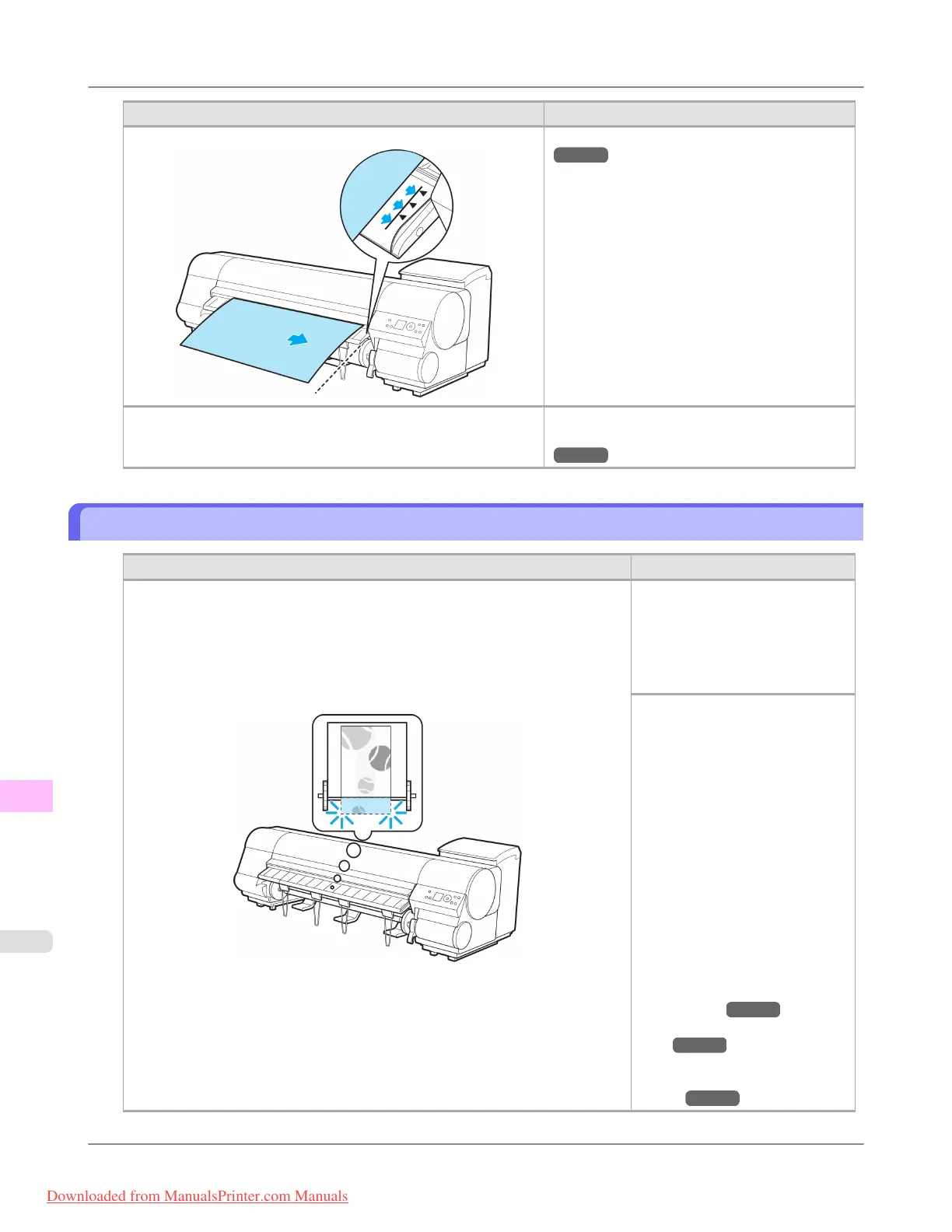 Downloaded from ManualsPrinter.com Manuals