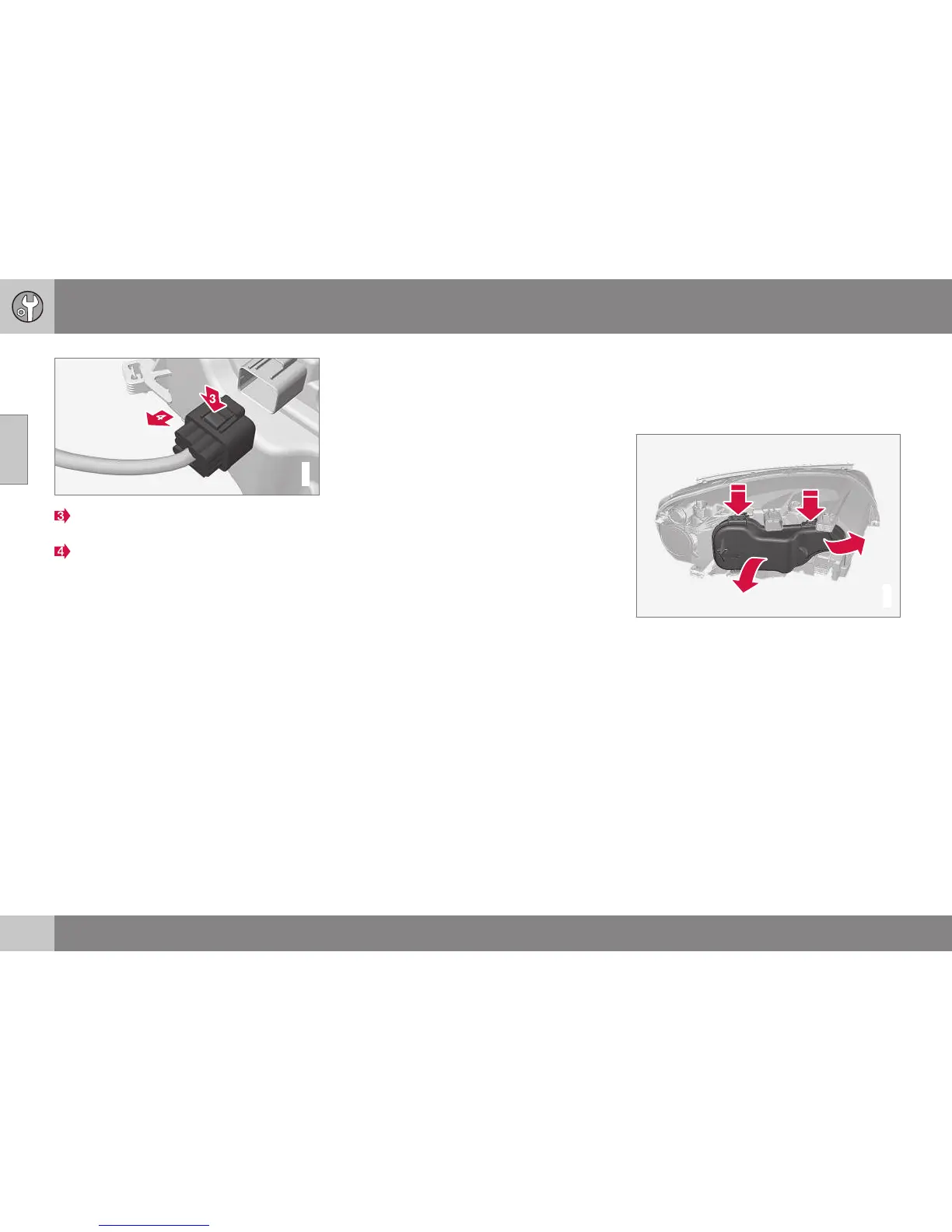 3

4

3

4