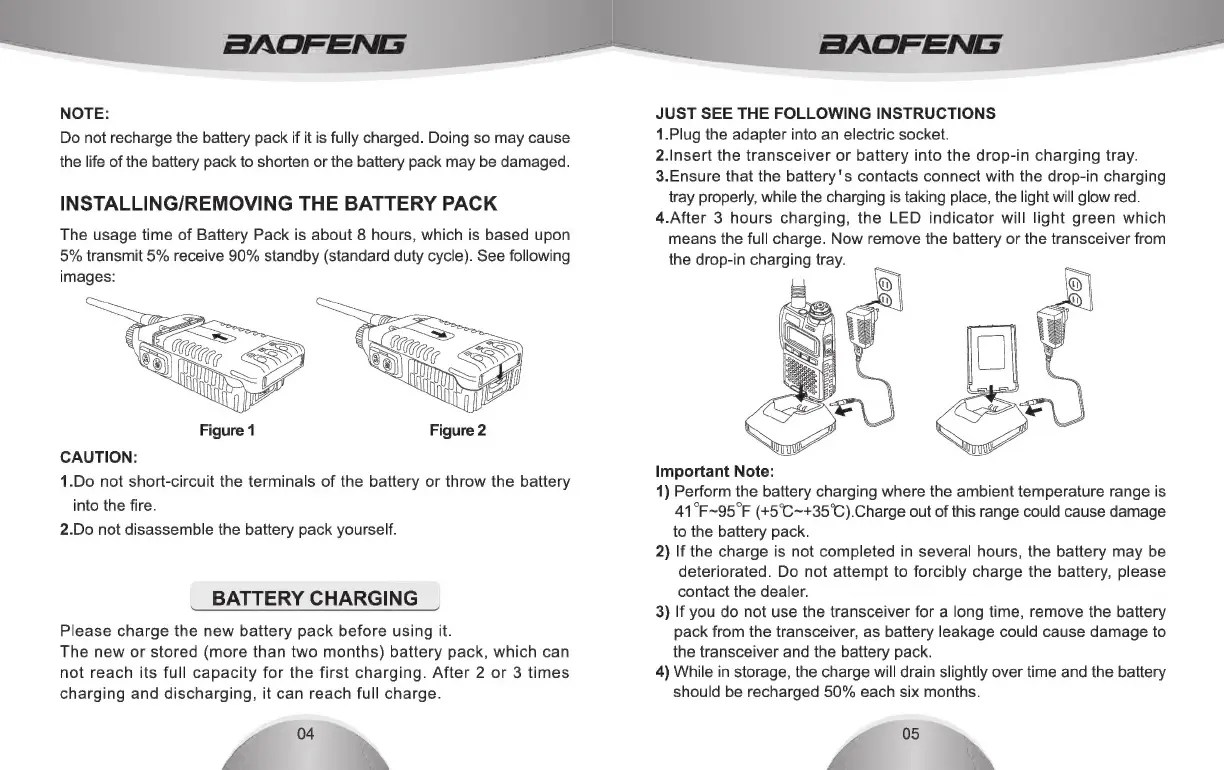 BAOFENG

NOTE:
Do not recharge the battery pack if it is fully charged. Doing so may cause the life of the battery pack to shorten or the battery pack may be damaged.

INSTALLING/REMOVING THE BATTERY PACK

The usage time of Battery Pack is about 8 hours, which is based upon 5% transmit 5% receive 90% standby (standard duty cycle). See following images:

Figure 1

Figure 2

CAUTION:
1.Do not short-circuit the terminals of the battery or throw the battery into the fire.
2.Do not disassemble the battery pack yourself.

BATTERY CHARGING

Please charge the new battery pack before using it.
The new or stored (more than two months) battery pack, which can not reach its full capacity for the first charging. After 2 or 3 times charging and discharging, it can reach full charge.

04

BAOFENG

JUST SEE THE FOLLOWING INSTRUCTIONS
1.Plug the adapter into an electric socket.
2.Insert the transceiver or battery into the drop-in charging tray.
3.Ensure that the battery's contacts connect with the drop-in charging tray properly, while the charging is taking place, the light will glow red.
4.After 3 hours charging, the LED indicator will light green which means the full charge. Now remove the battery or the transceiver from the drop-in charging tray.

Important Note:
1) Perform the battery charging where the ambient temperature range is 41°F~95°F (+5°C~+35°C).Charge out of this range could cause damage to the battery pack.
2) If the charge is not completed in several hours, the battery may be deteriorated. Do not attempt to forcibly charge the battery, please contact the dealer.
3) If you do not use the transceiver for a long time, remove the battery pack from the transceiver, as battery leakage could cause damage to the transceiver and the battery pack.
4) While in storage, the charge will drain slightly over time and the battery should be recharged 50% each six months.

05