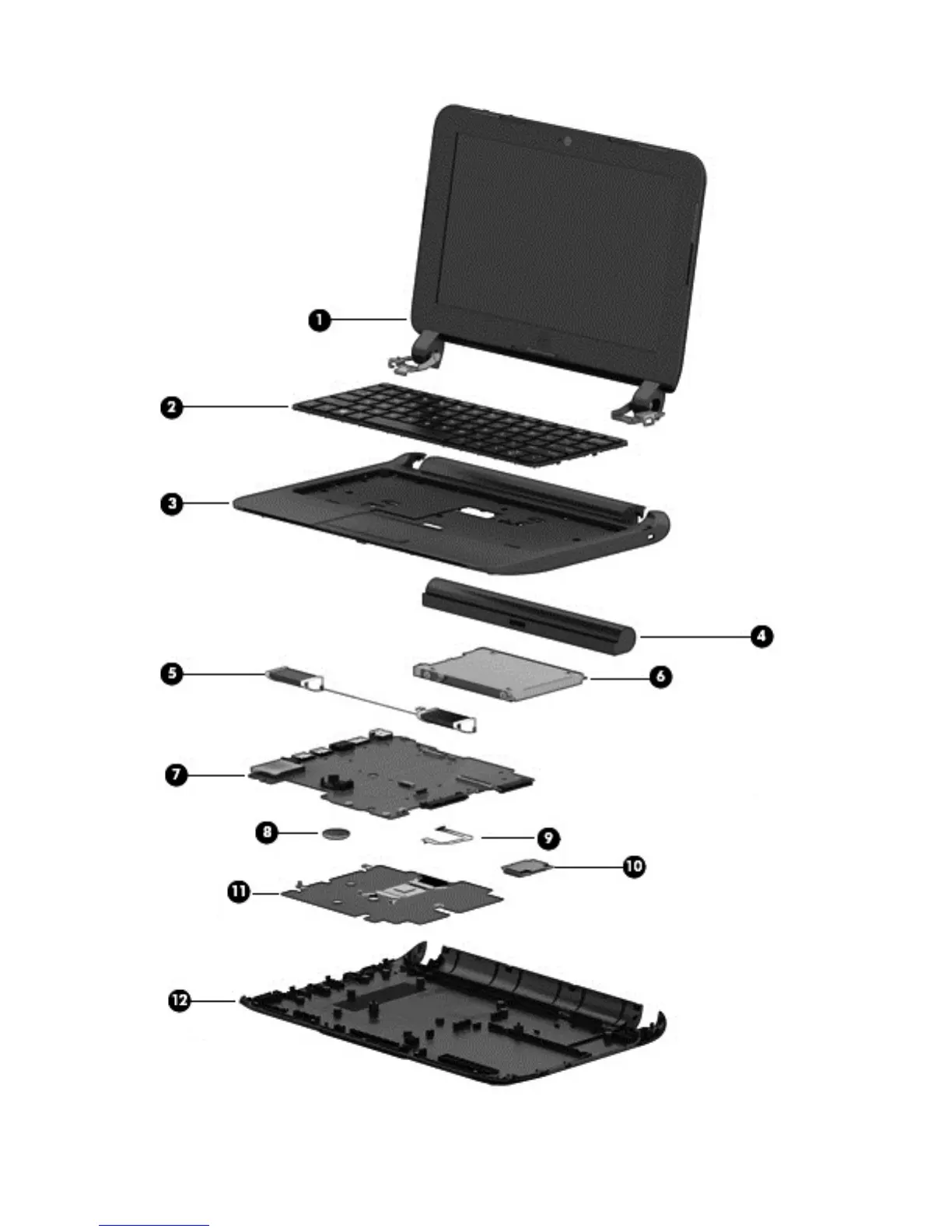 1
2
3
4
5
6
7
8
9
10
11
12