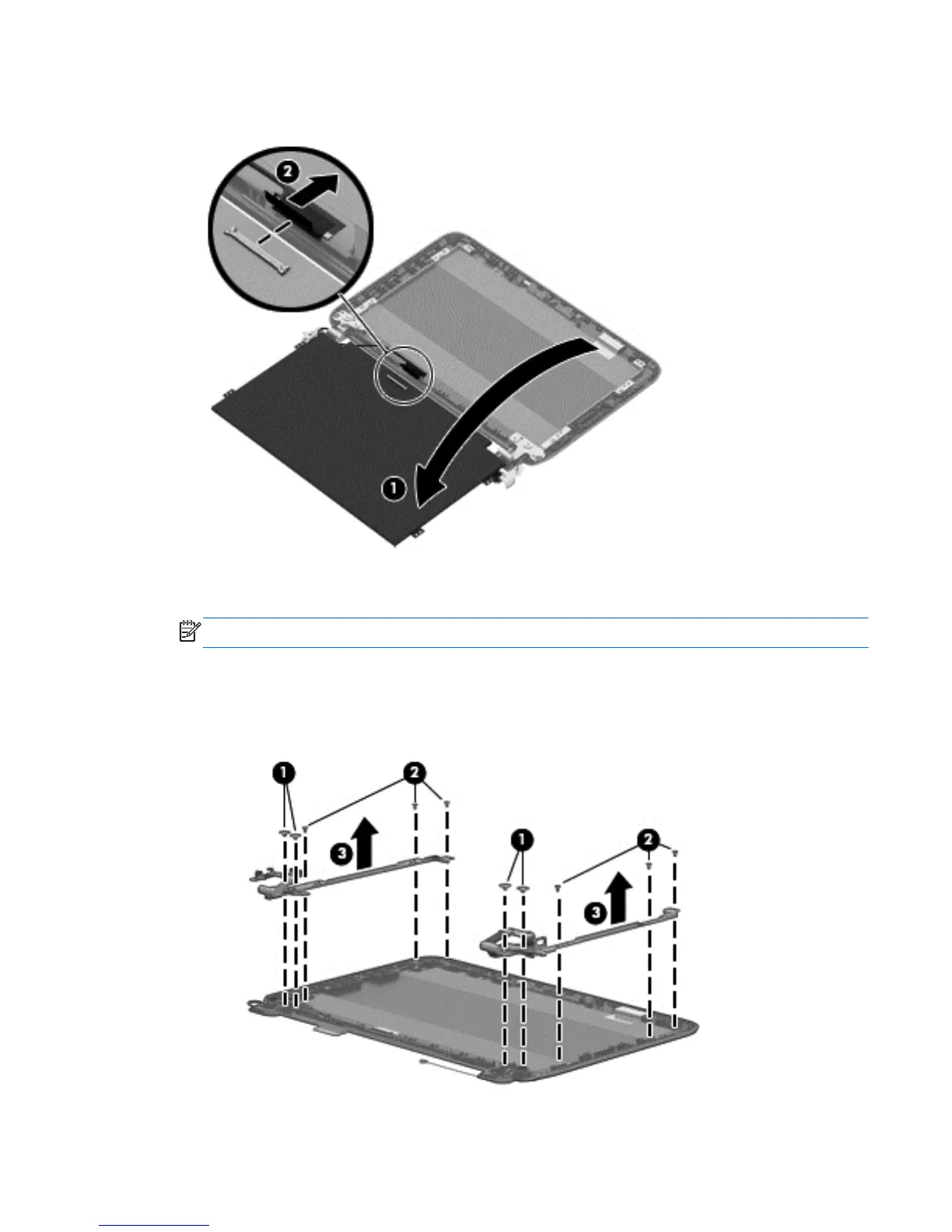 2

1

1

2

3

1

2

3