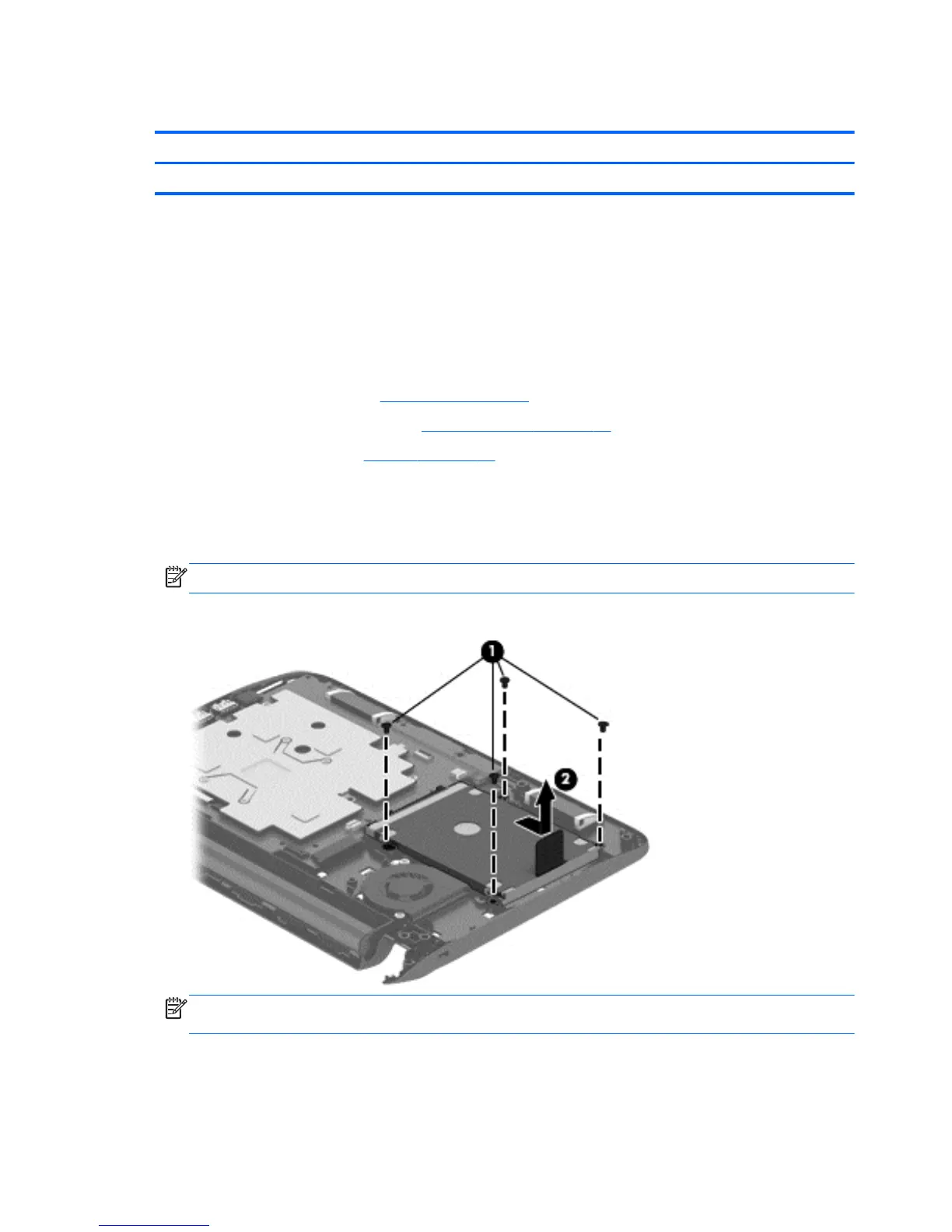 1

2