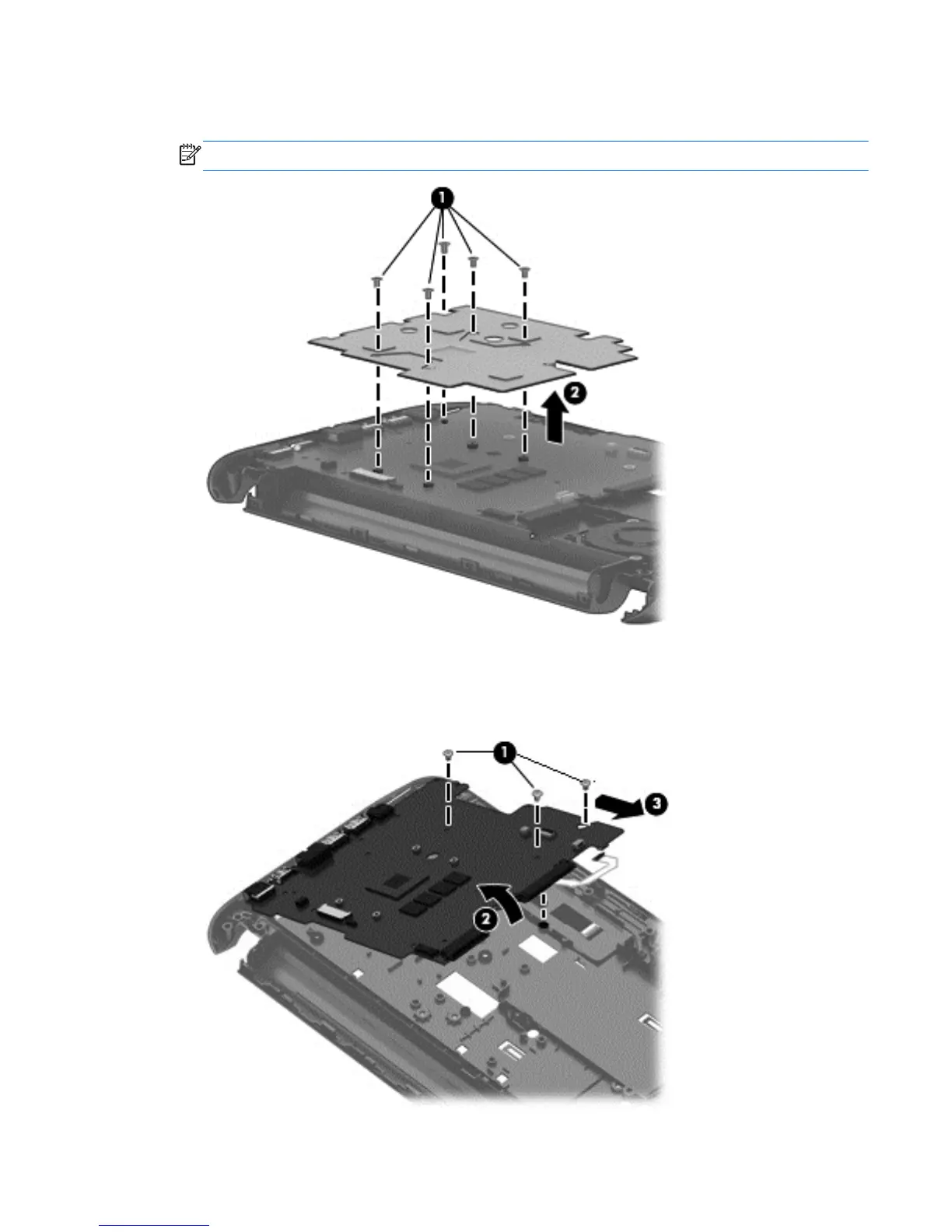 1

2

1

3

2