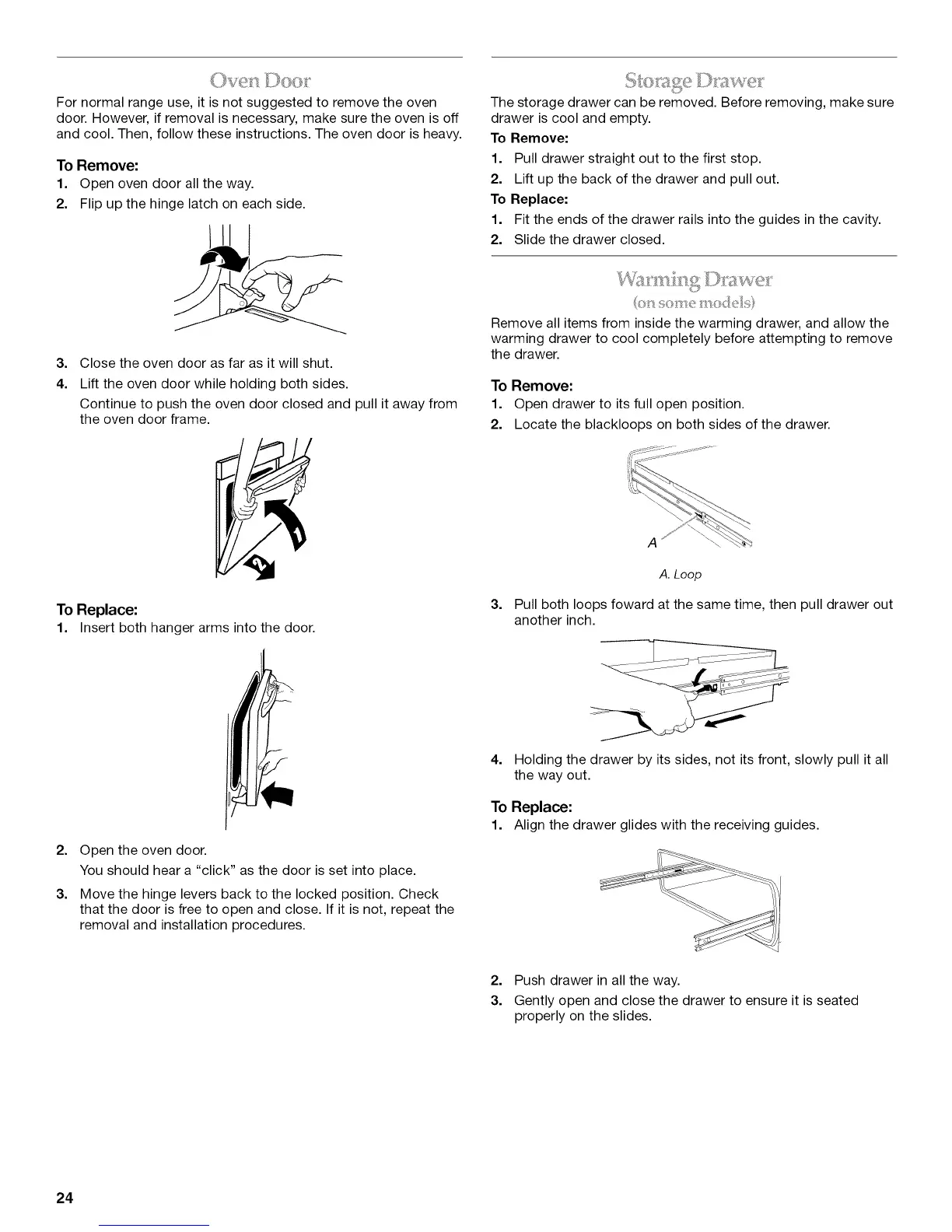 Oven Door

For normal range use, it is not suggested to remove the oven door. However, if removal is necessary, make sure the oven is off and cool. Then, follow these instructions. The oven door is heavy.

To Remove:

1. Open oven door all the way.

2. Flip up the hinge latch on each side.

3. Close the oven door as far as it will shut.

4. Lift the oven door while holding both sides.

Continue to push the oven door closed and pull it away from the oven door frame.

To Replace:

1. Insert both hanger arms into the door.

2. Open the oven door.

You should hear a "click" as the door is set into place.

3. Move the hinge levers back to the locked position. Check that the door is free to open and close. If it is not, repeat the removal and installation procedures.

Storage Drawer

The storage drawer can be removed. Before removing, make sure drawer is cool and empty.

To Remove:

1. Pull drawer straight out to the first stop.

2. Lift up the back of the drawer and pull out.

To Replace:

1. Fit the ends of the drawer rails into the guides in the cavity.

2. Slide the drawer closed.

Warming Drawer
(on some models)

Remove all items from inside the warming drawer, and allow the warming drawer to cool completely before attempting to remove the drawer.

To Remove:

1. Open drawer to its full open position.

2. Locate the blackloops on both sides of the drawer.

A

A. Loop

3. Pull both loops foward at the same time, then pull drawer out another inch.

4. Holding the drawer by its sides, not its front, slowly pull it all the way out.

To Replace:

1. Align the drawer glides with the receiving guides.

2. Push drawer in all the way.

3. Gently open and close the drawer to ensure it is seated properly on the slides.

24