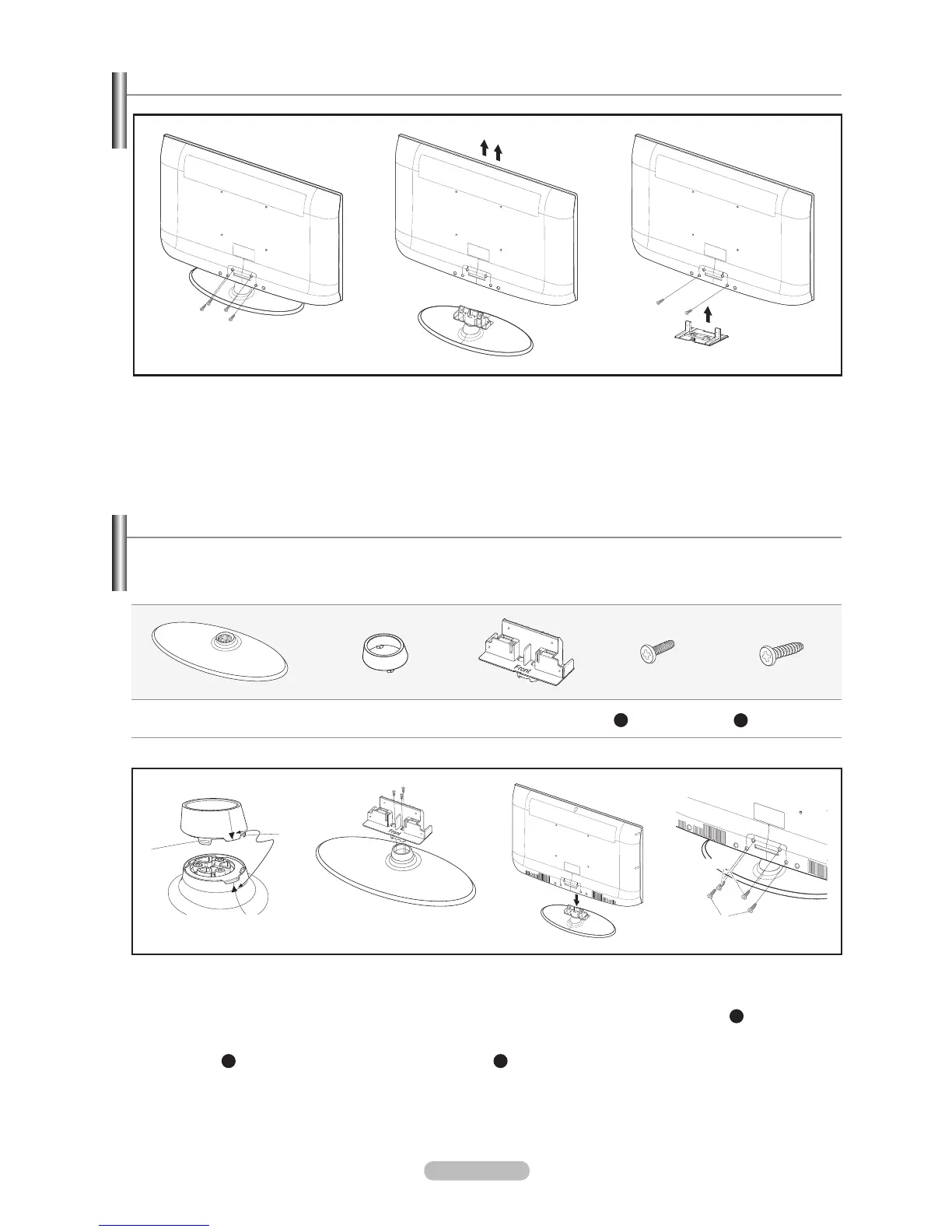 Front

Front