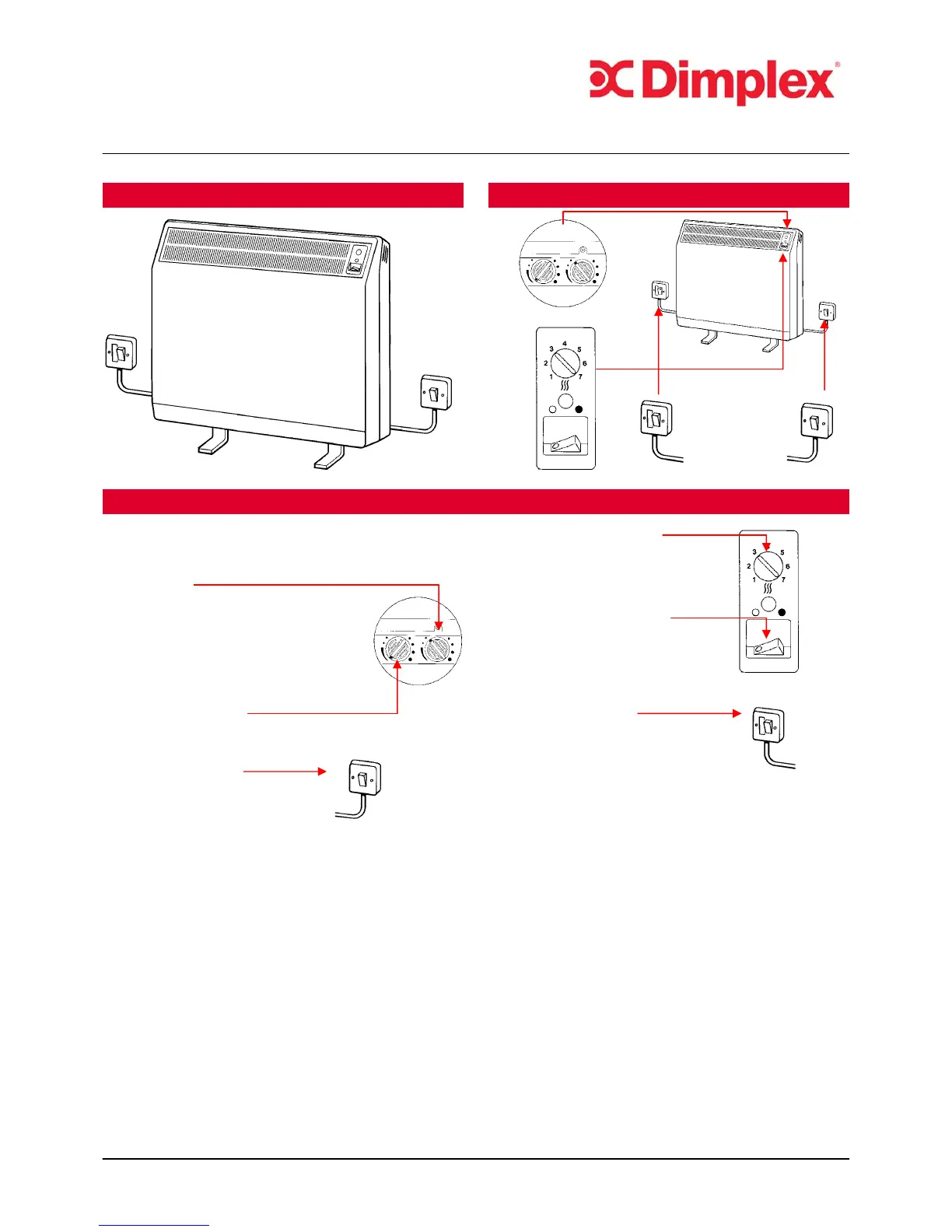 Dimplex®

3 4 5
2 6
1 7

3 5
2 6
1 7