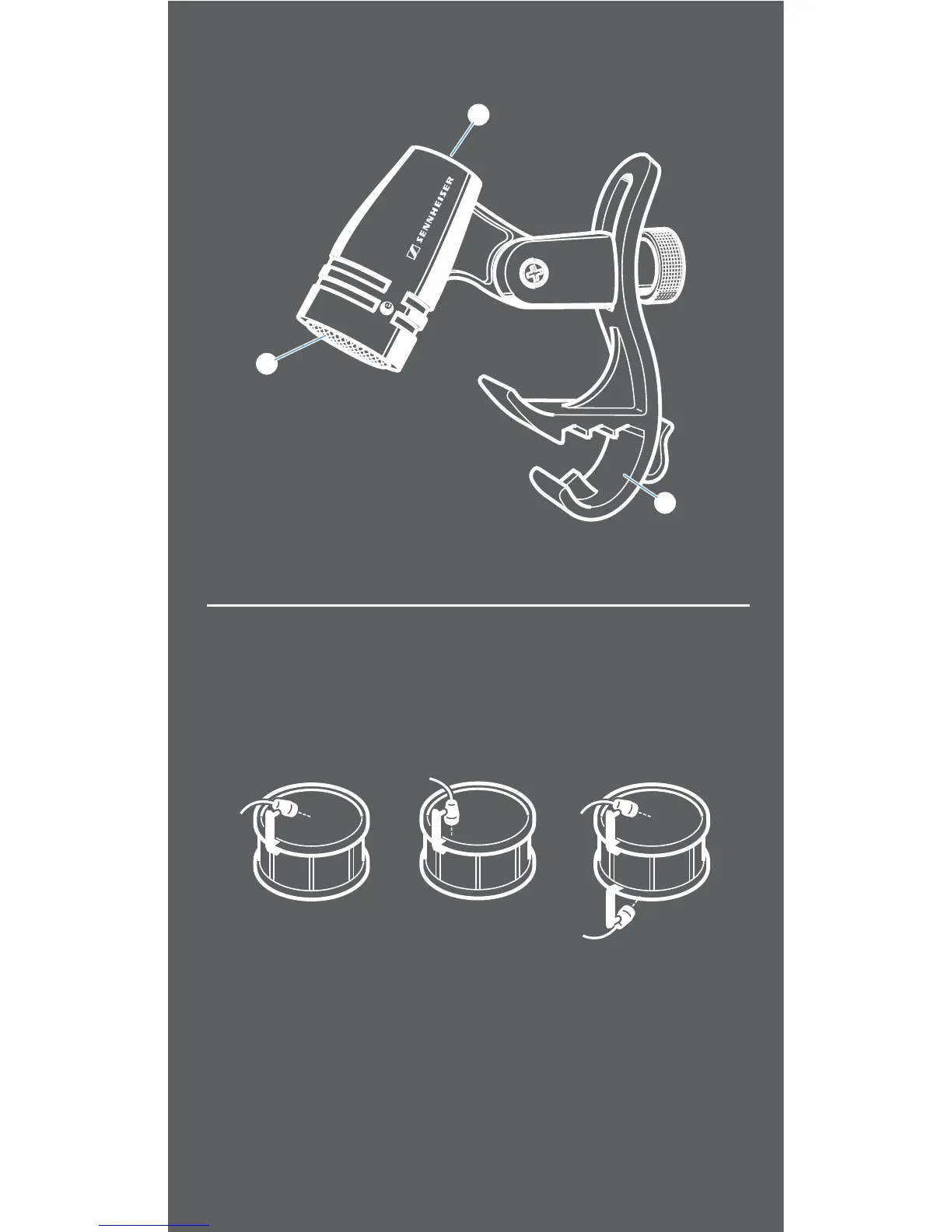 SENNHEISER