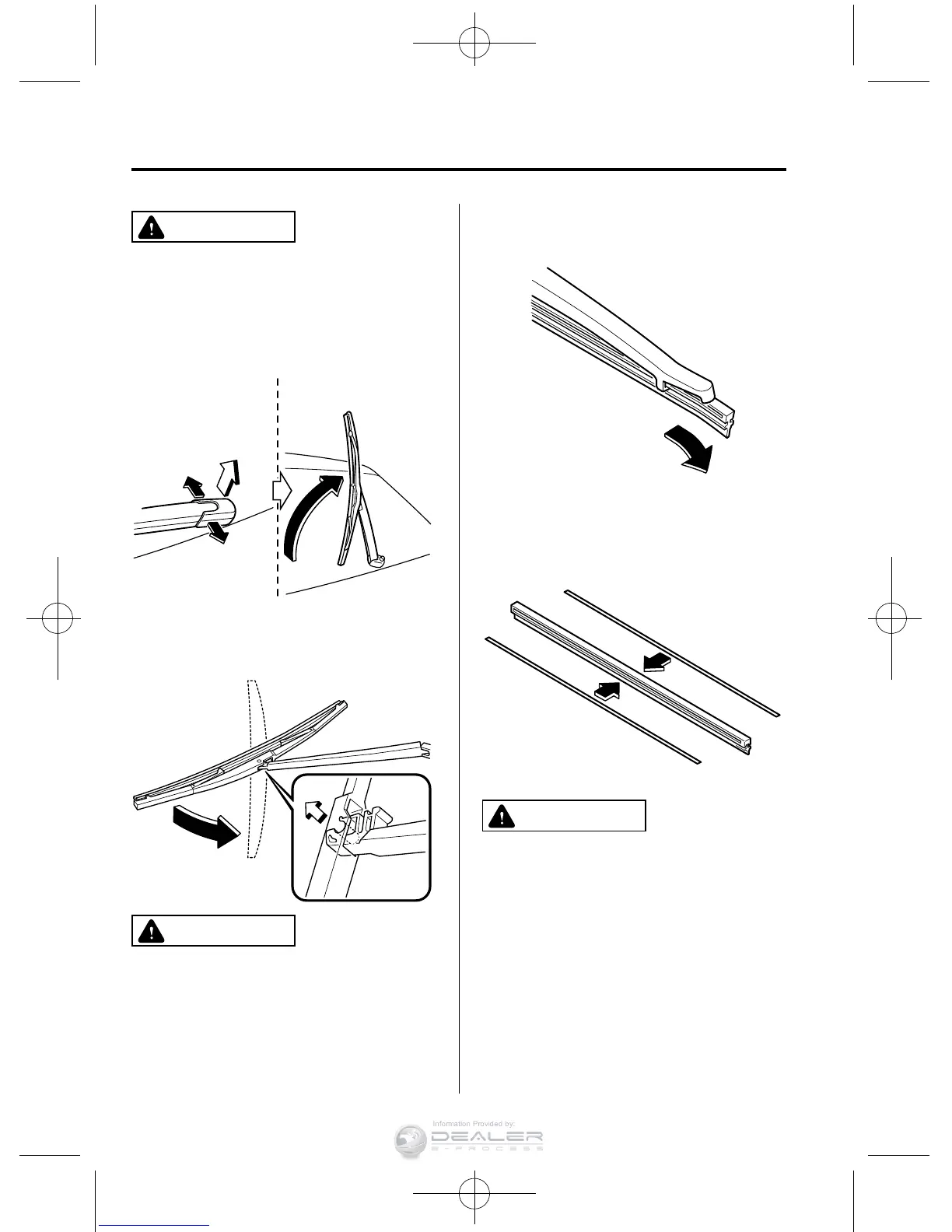 Information Provided by:
DEALER
E-PROCESS