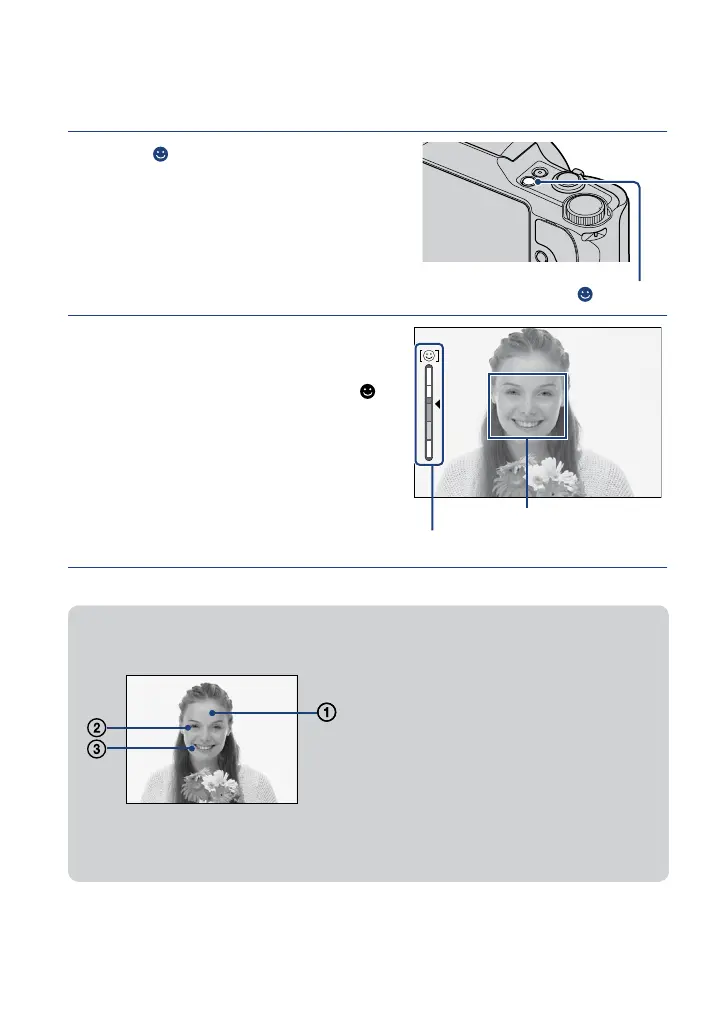 ①

②

③