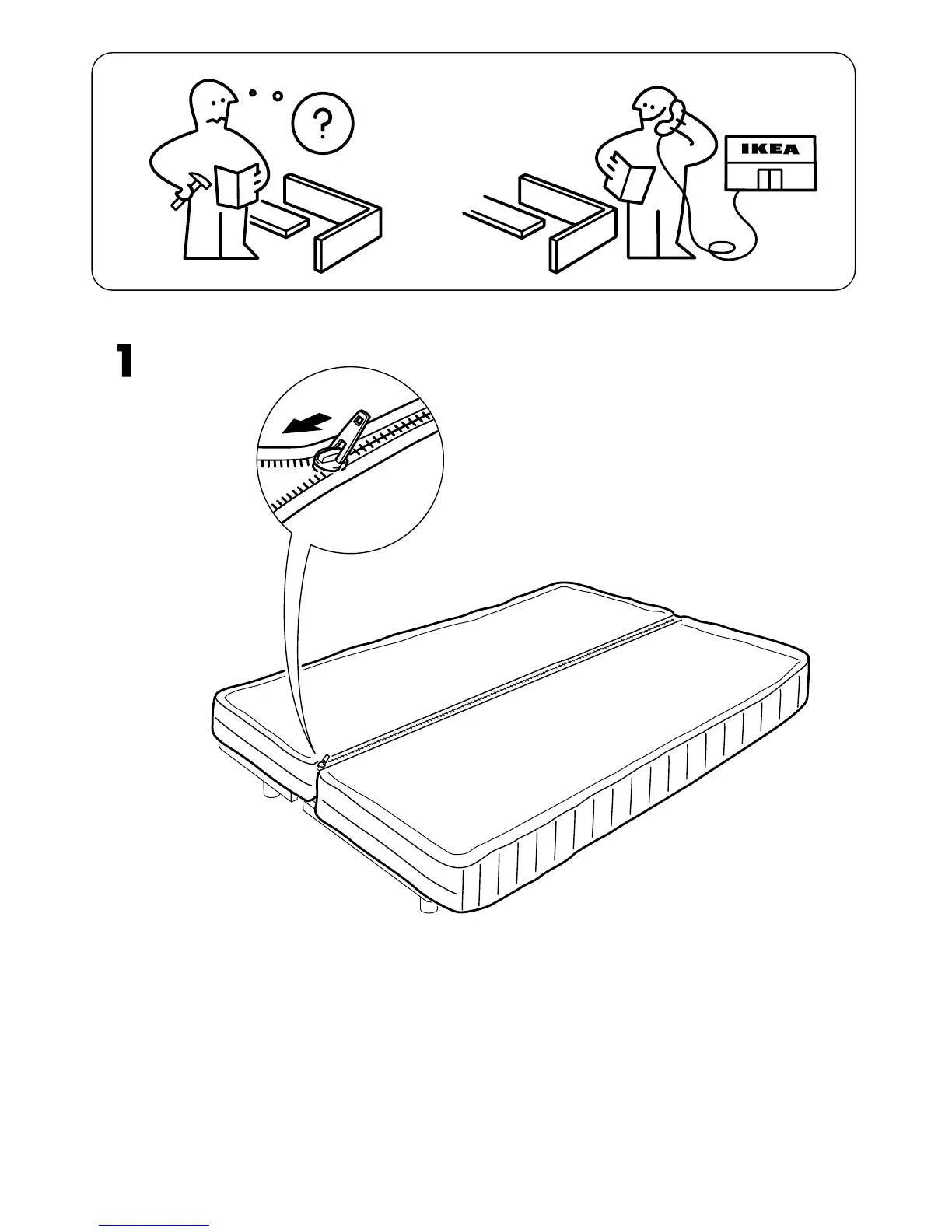 ?

IKEA

1