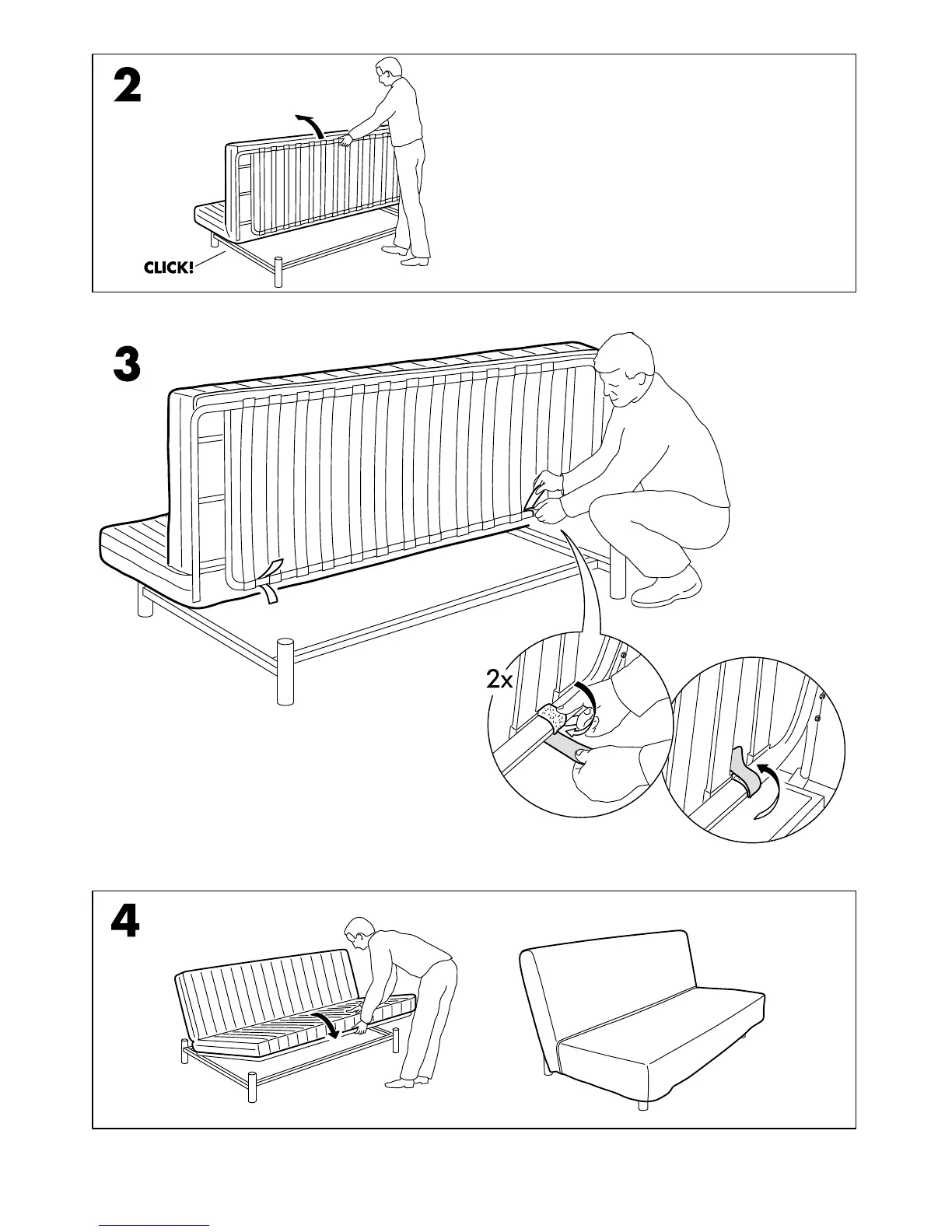 2

CLICK!

3

2x

4