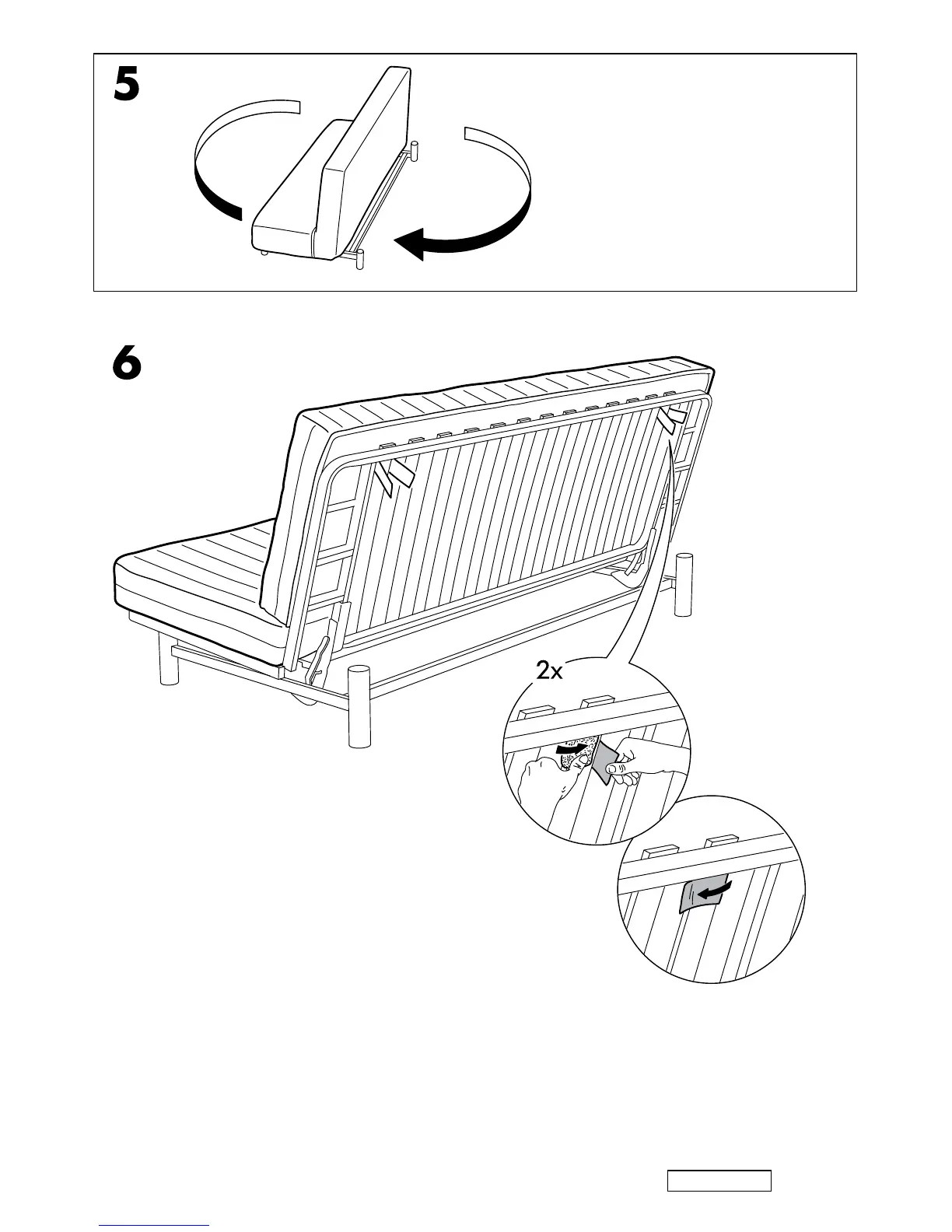 5

6

2x