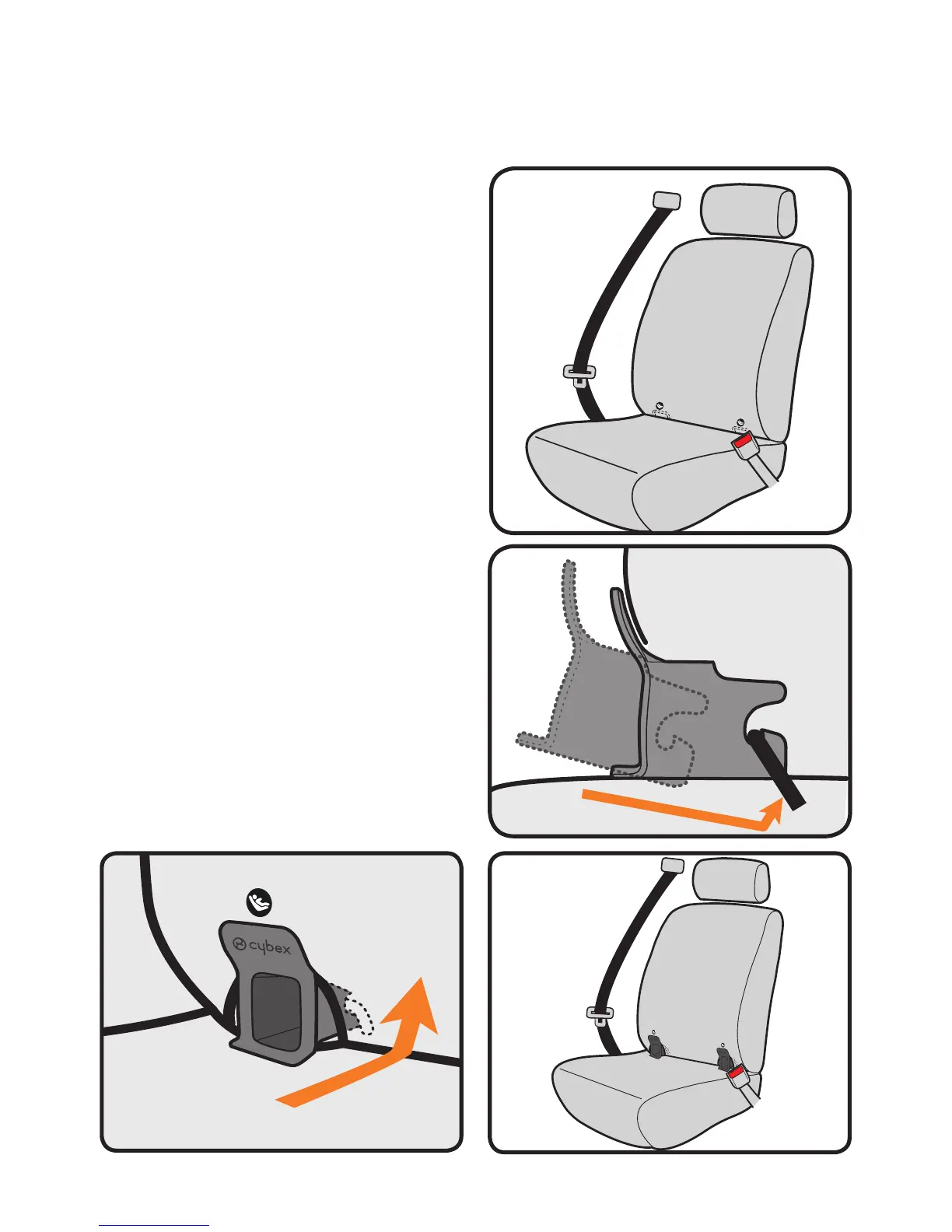 cybex