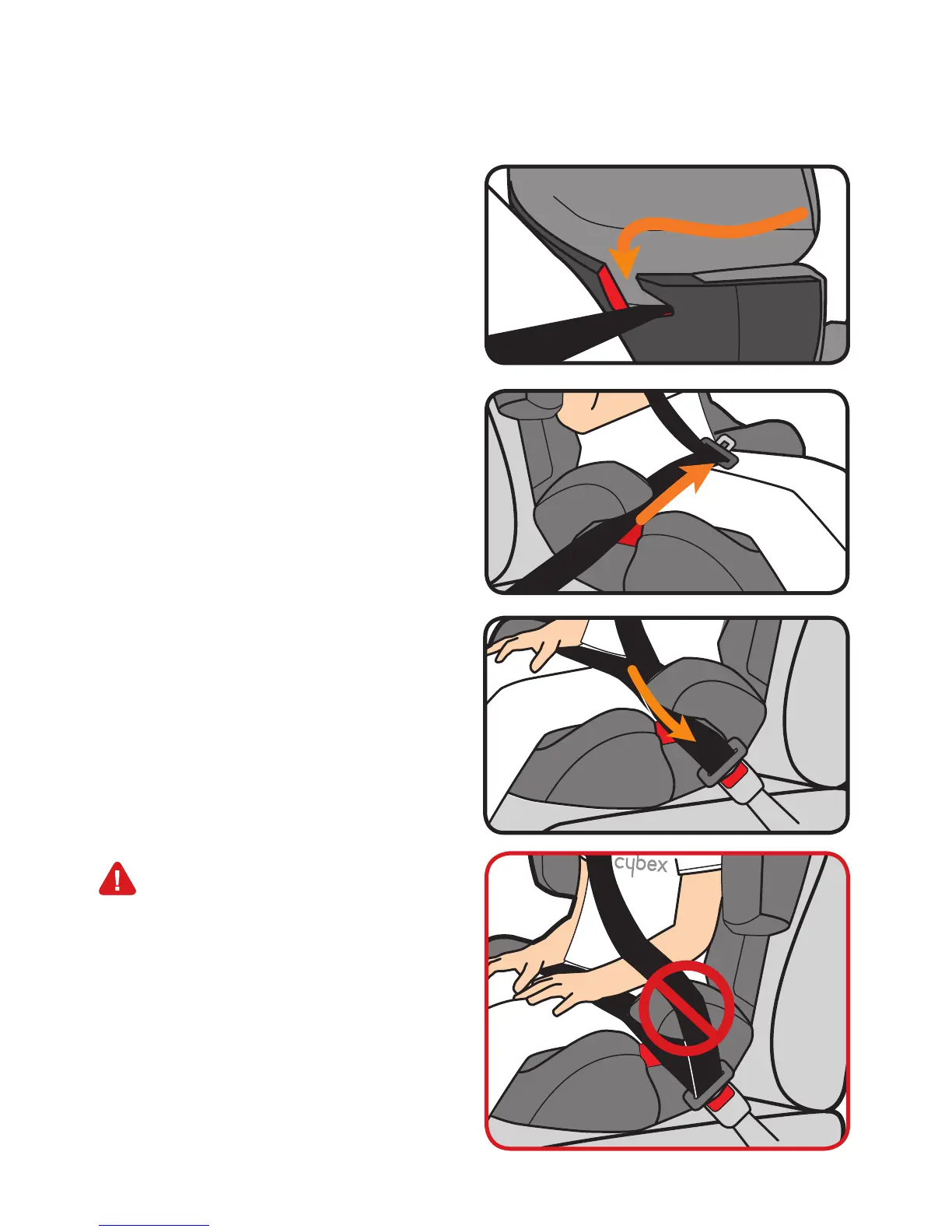 cybex