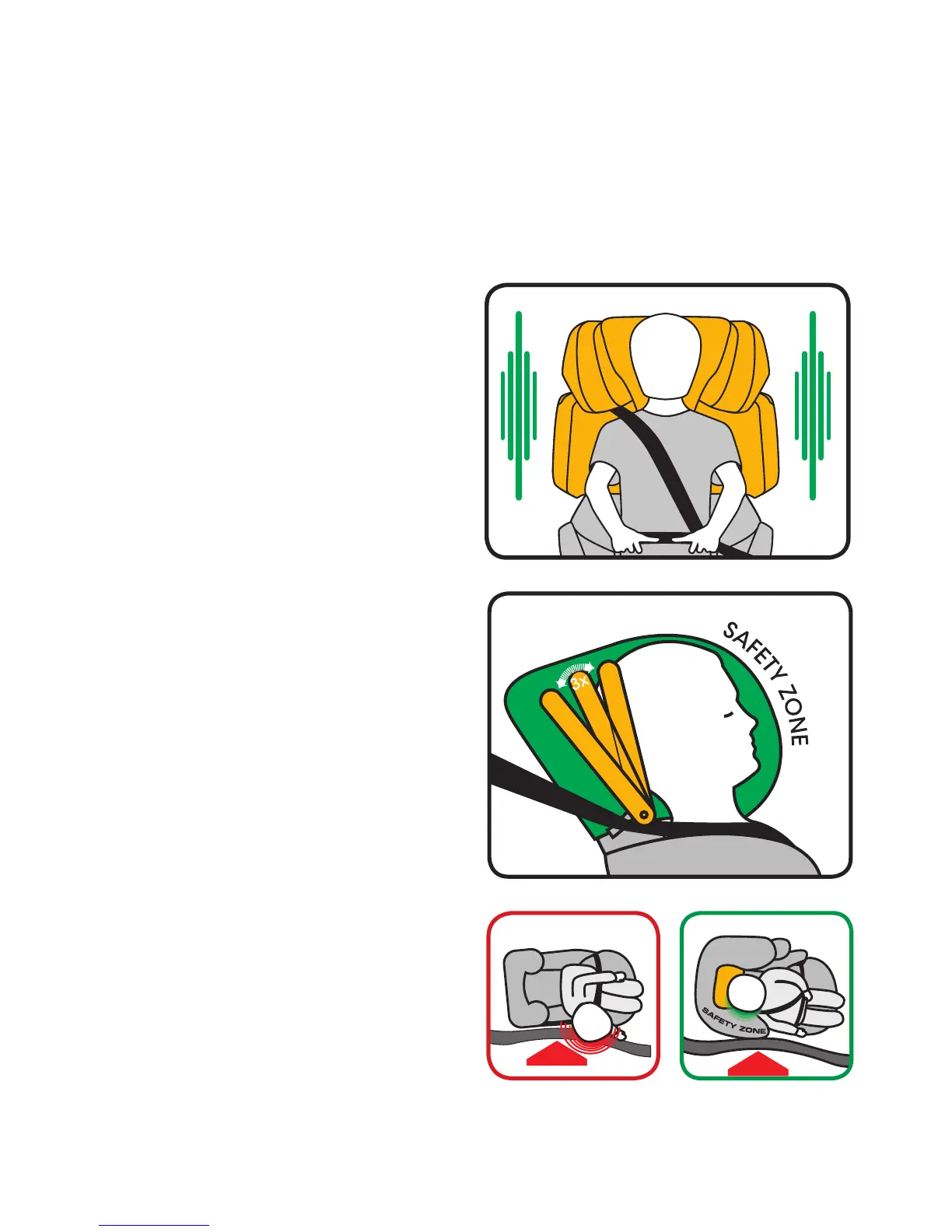 SAFETY ZONE

3x

SAFETY ZONE