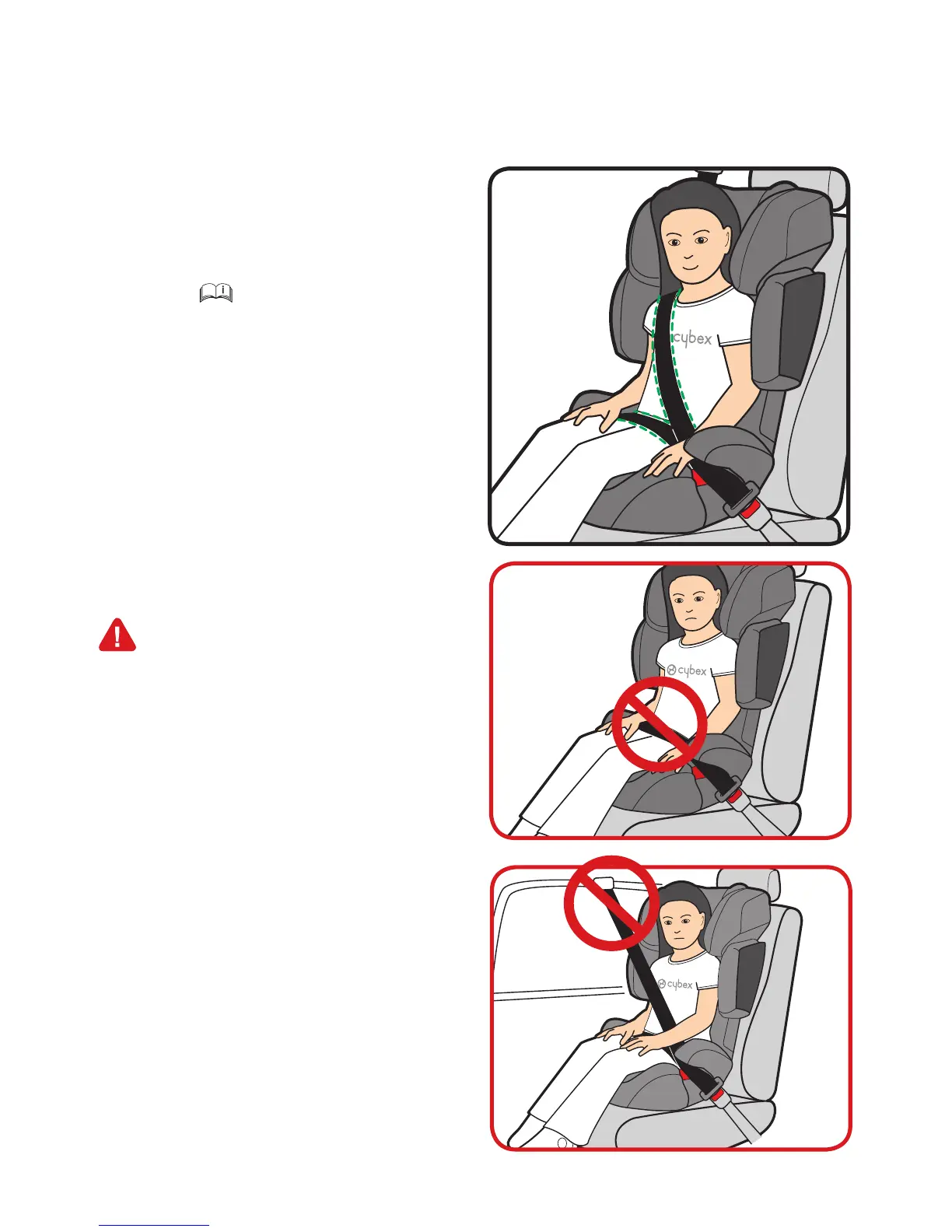 cybex

cybex

cybex