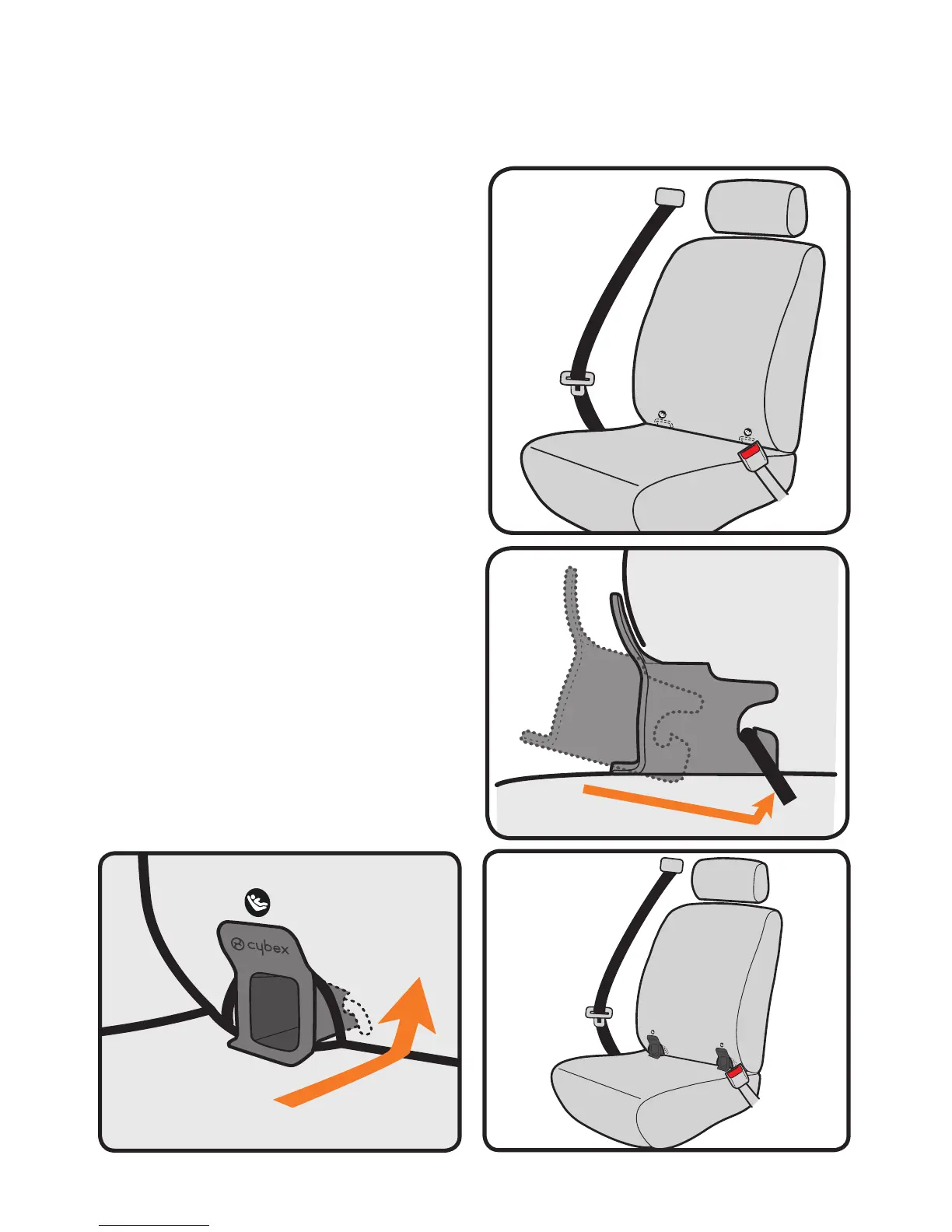 cybex