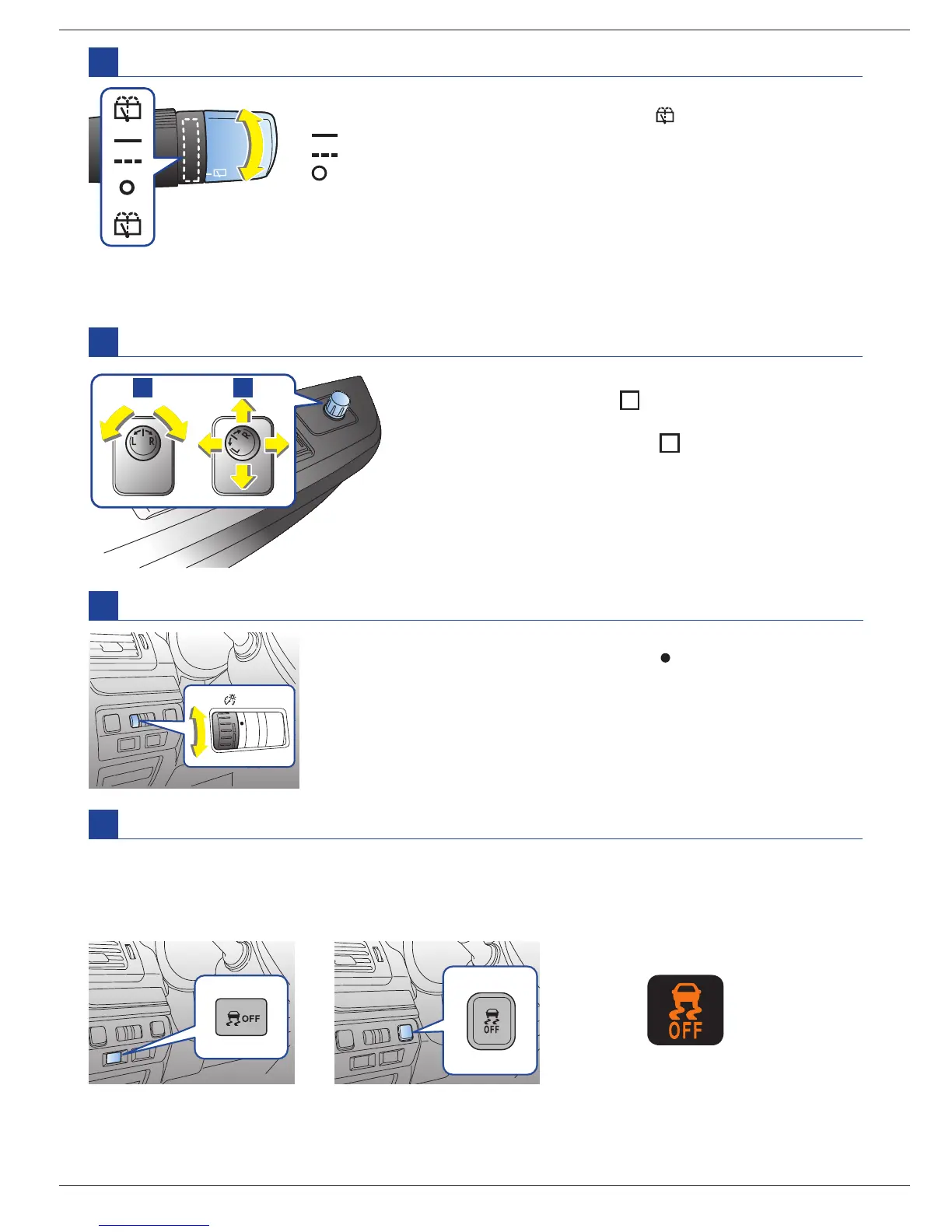 L R

L R

OFF

OFF

OFF