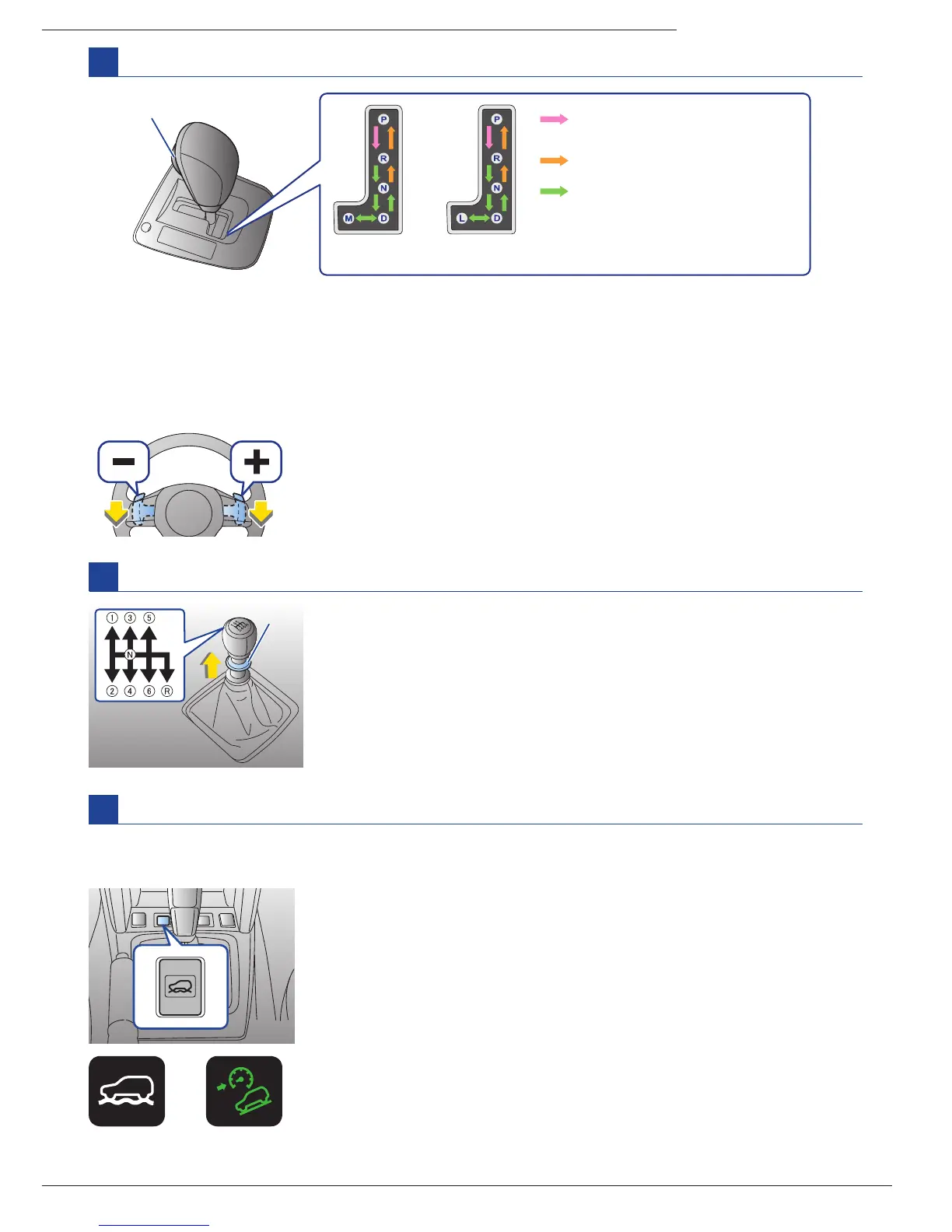 P
R
N
M
D

P
R
N
L
D

−
+

① ③ ⑤
N
② ④ ⑥ Ⓡ