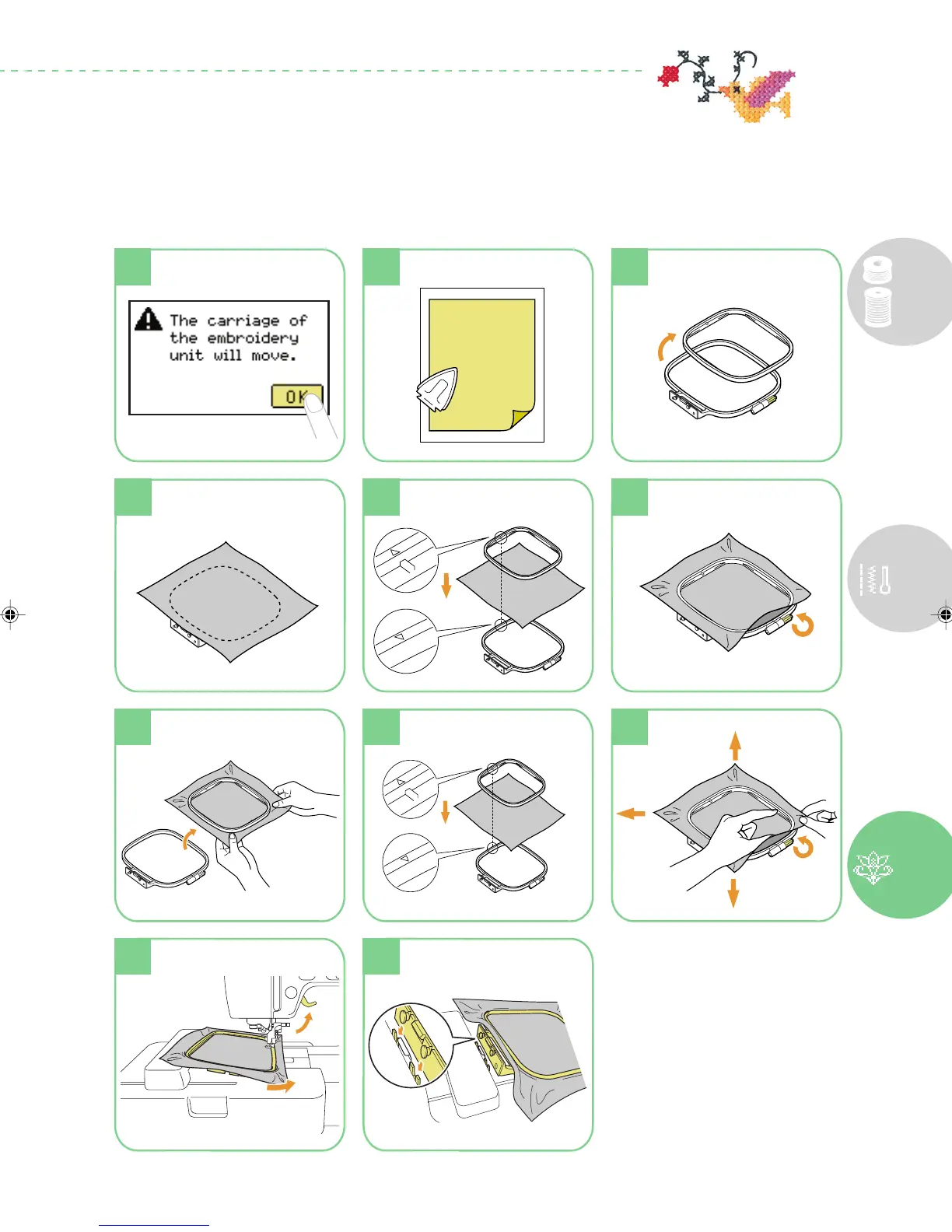 The carriage of the embroidery unit will move.

OK