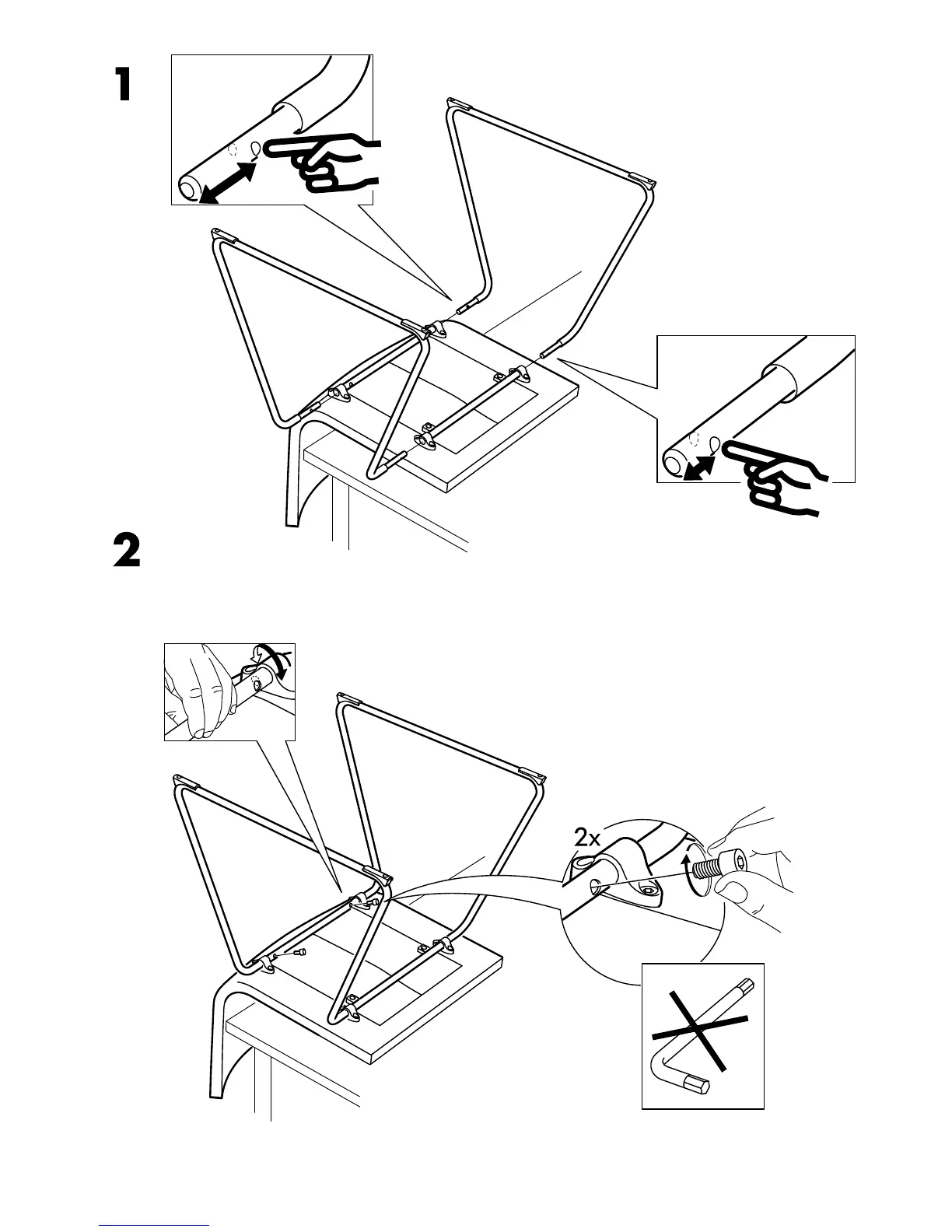 1

2

2x