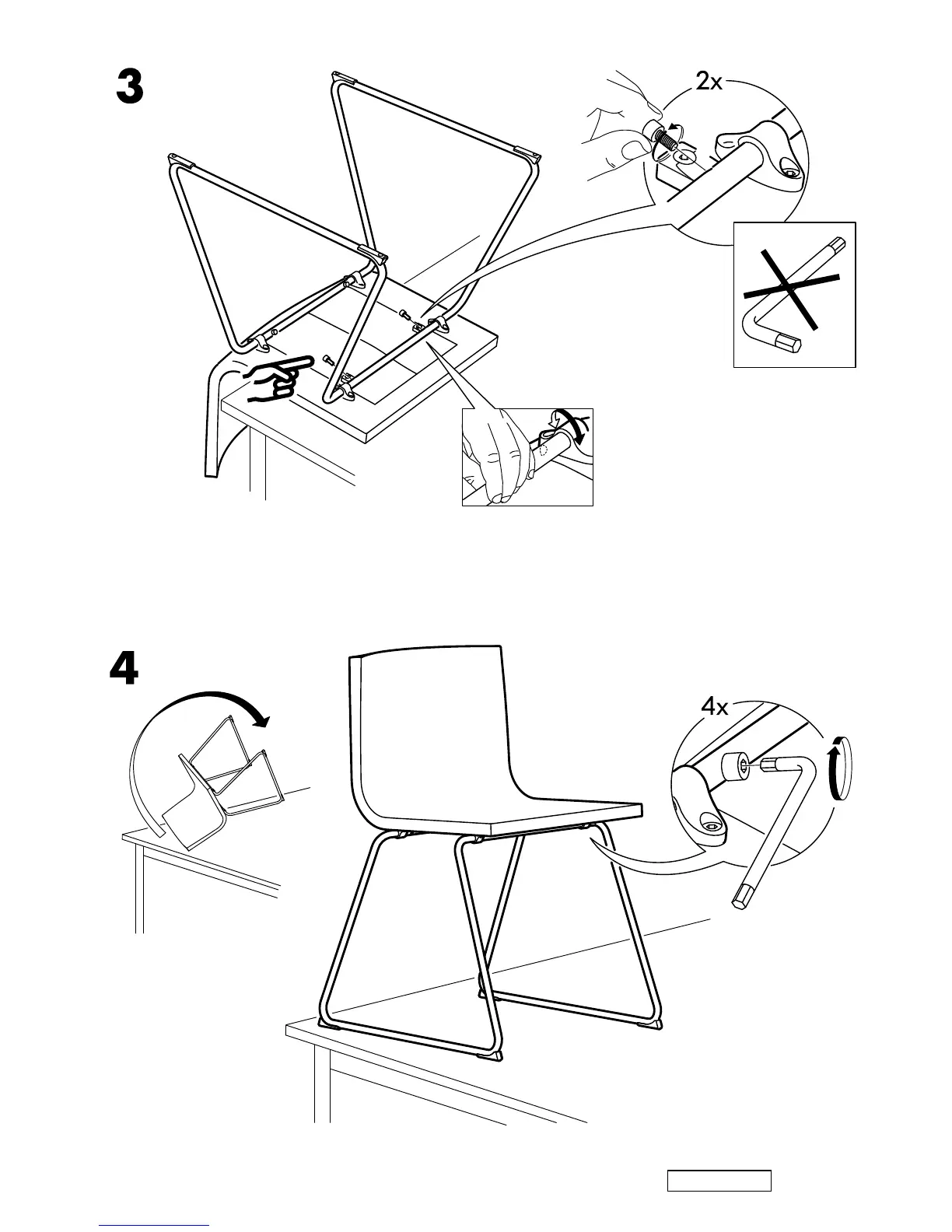 3

2x

4

4x