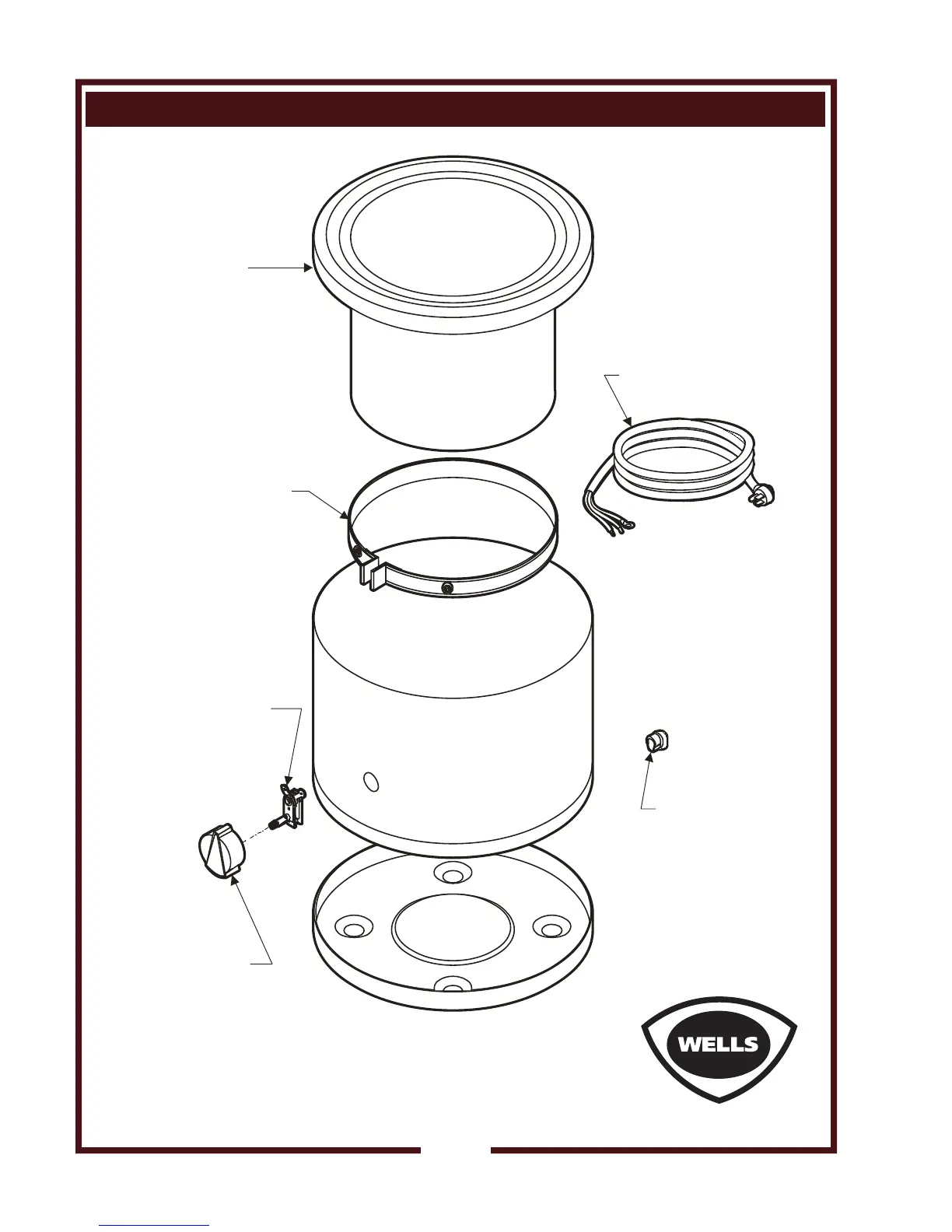 WELLS