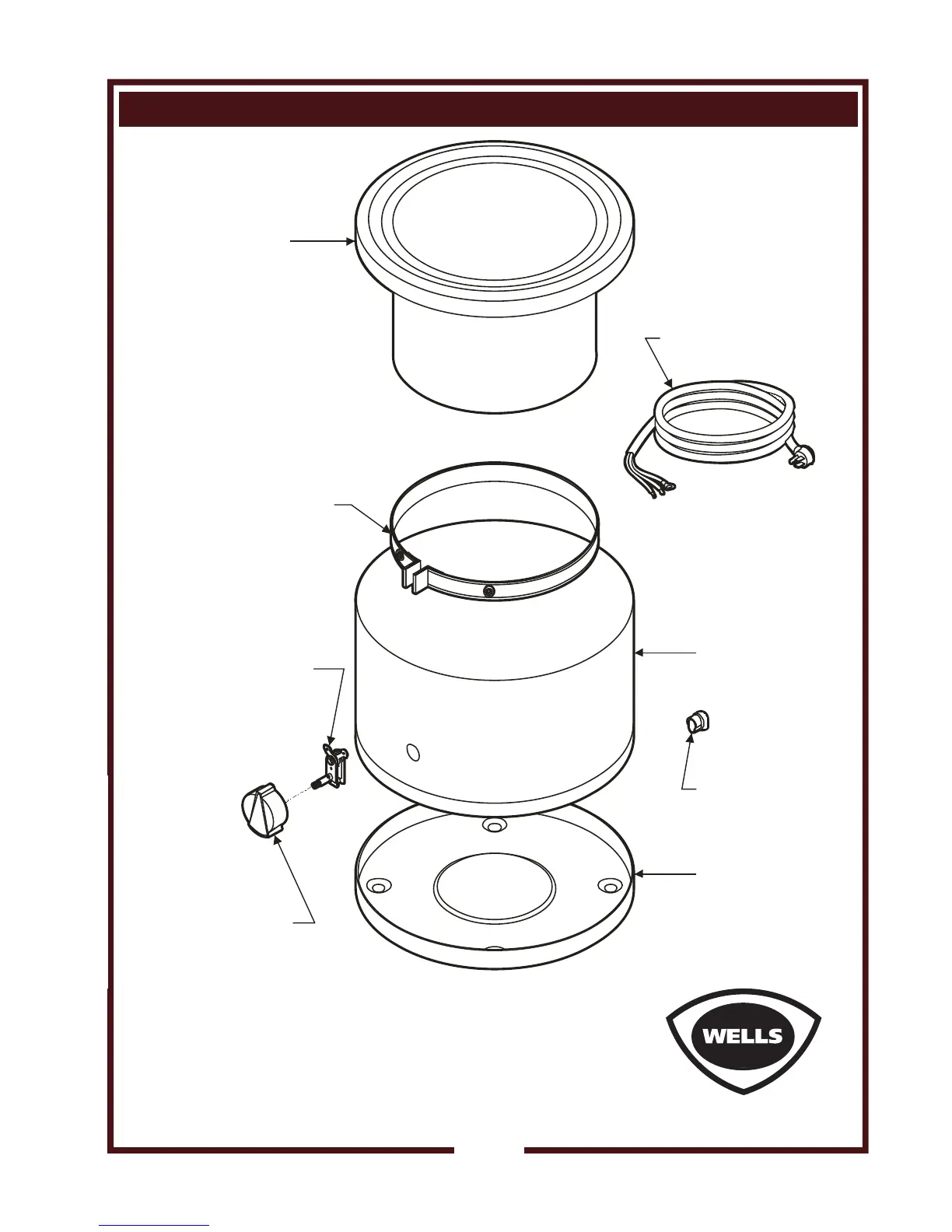 WELLS