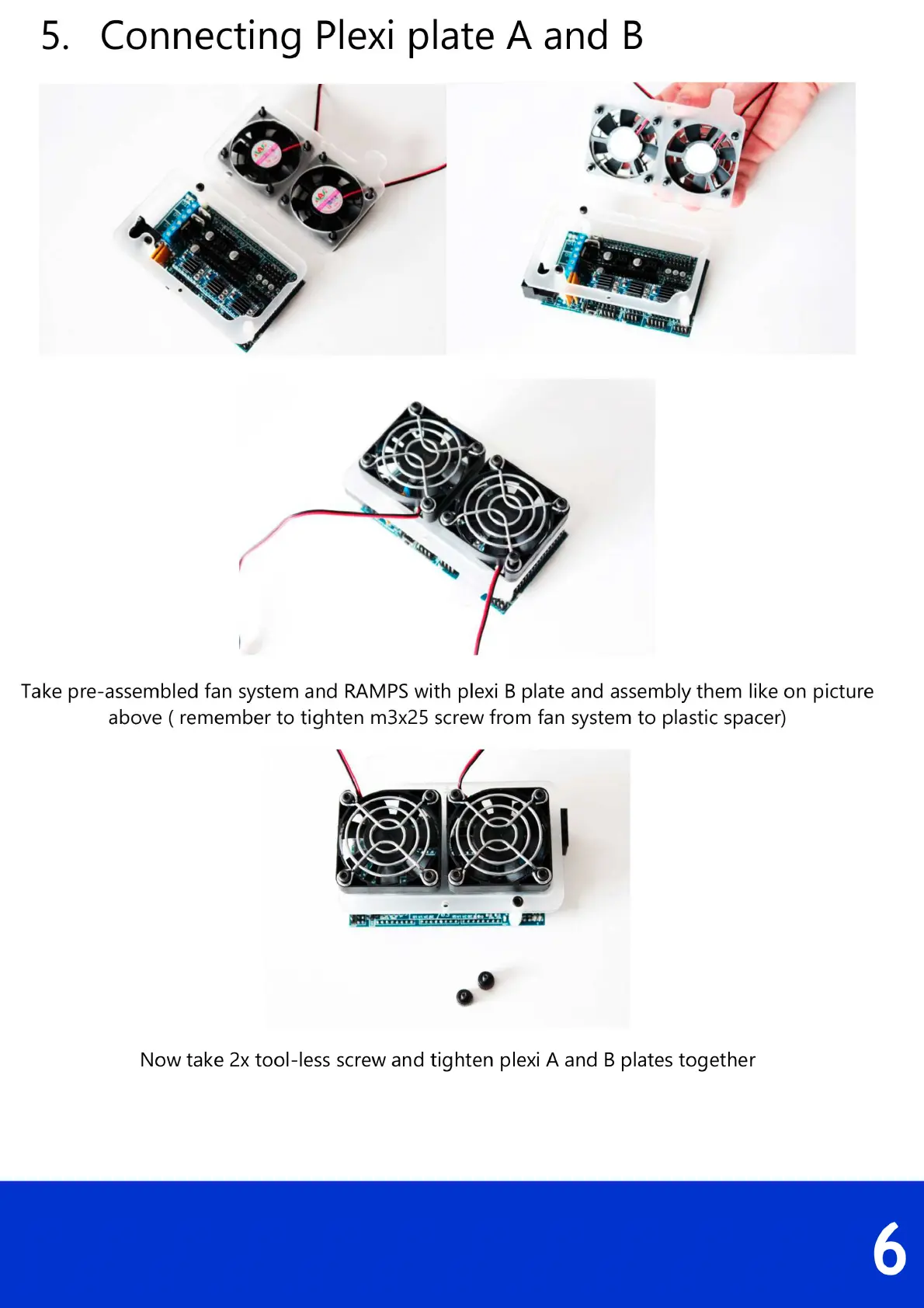 5. Connecting Plexi plate A and B

Take pre-assembled fan system and RAMPS with plexi B plate and assembly them like on picture above ( remember to tighten m3x25 screw from fan system to plastic spacer)

Now take 2x tool-less screw and tighten plexi A and B plates together

6