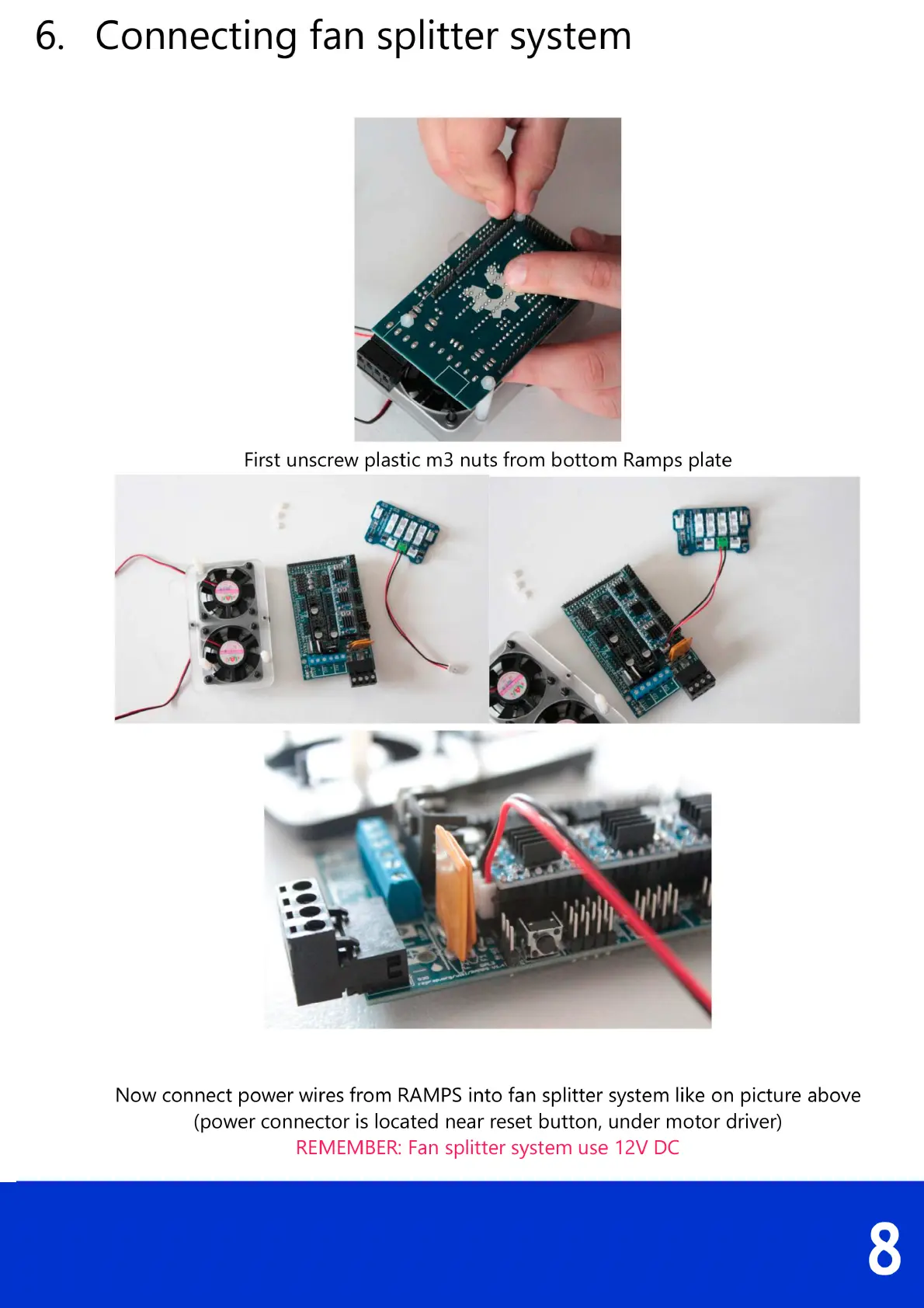 6. Connecting fan splitter system

First unscrew plastic m3 nuts from bottom Ramps plate

Now connect power wires from RAMPS into fan splitter system like on picture above (power connector is located near reset button, under motor driver)
REMEMBER: Fan splitter system use 12V DC

8