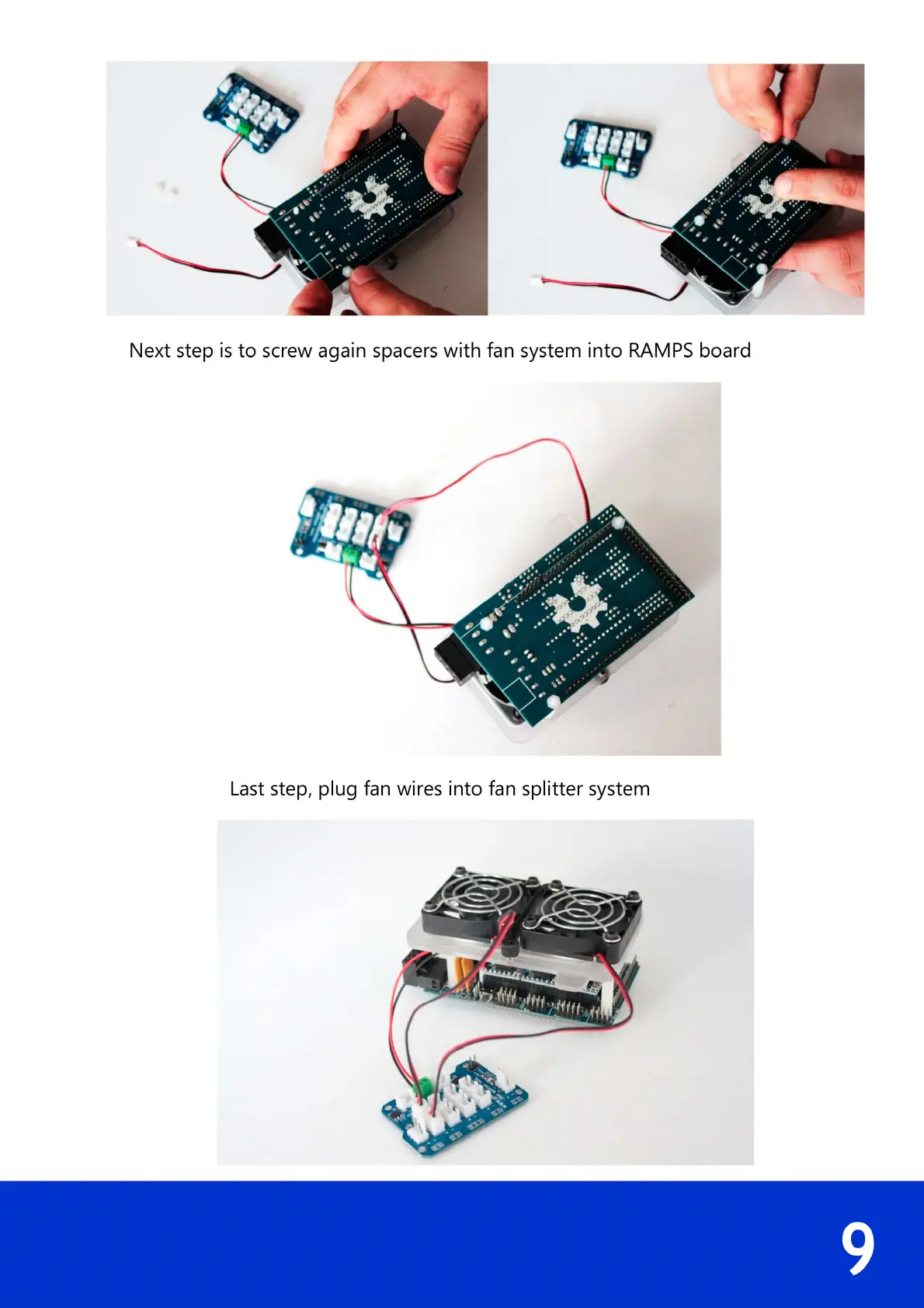 Next step is to screw again spacers with fan system into RAMPS board

Last step, plug fan wires into fan splitter system

9