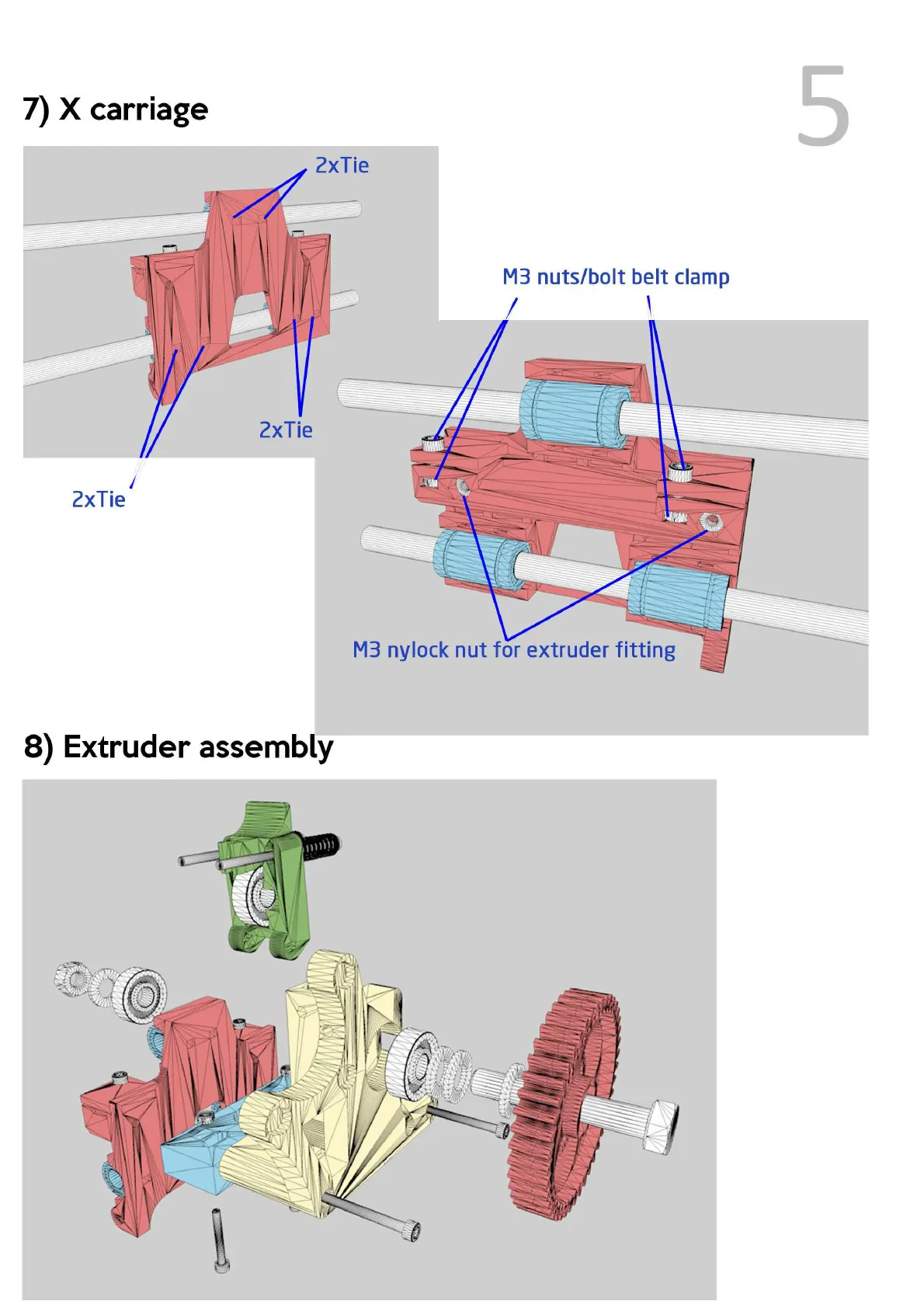 5

7) X carriage

2xTie

2xTie

2xTie

M3 nuts/bolt belt clamp

M3 nylock nut for extruder fitting

8) Extruder assembly