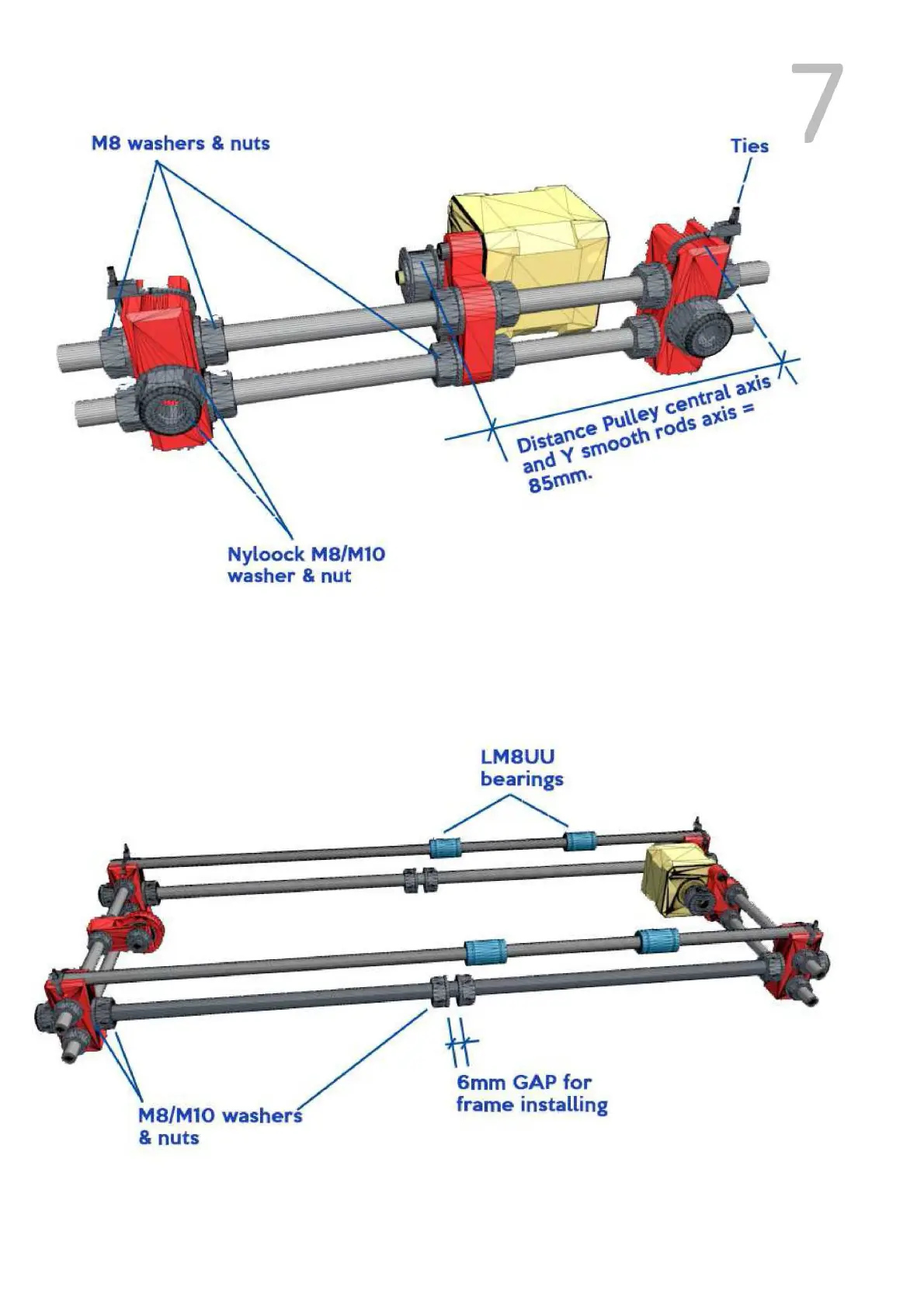 7

M8 washers & nuts

Ties

Distance Pulley central axis and Y smooth rods axis = 85mm.

Nyloock M8/M10 washer & nut

LM8UU bearings

6mm GAP for frame installing

M8/M10 washers & nuts