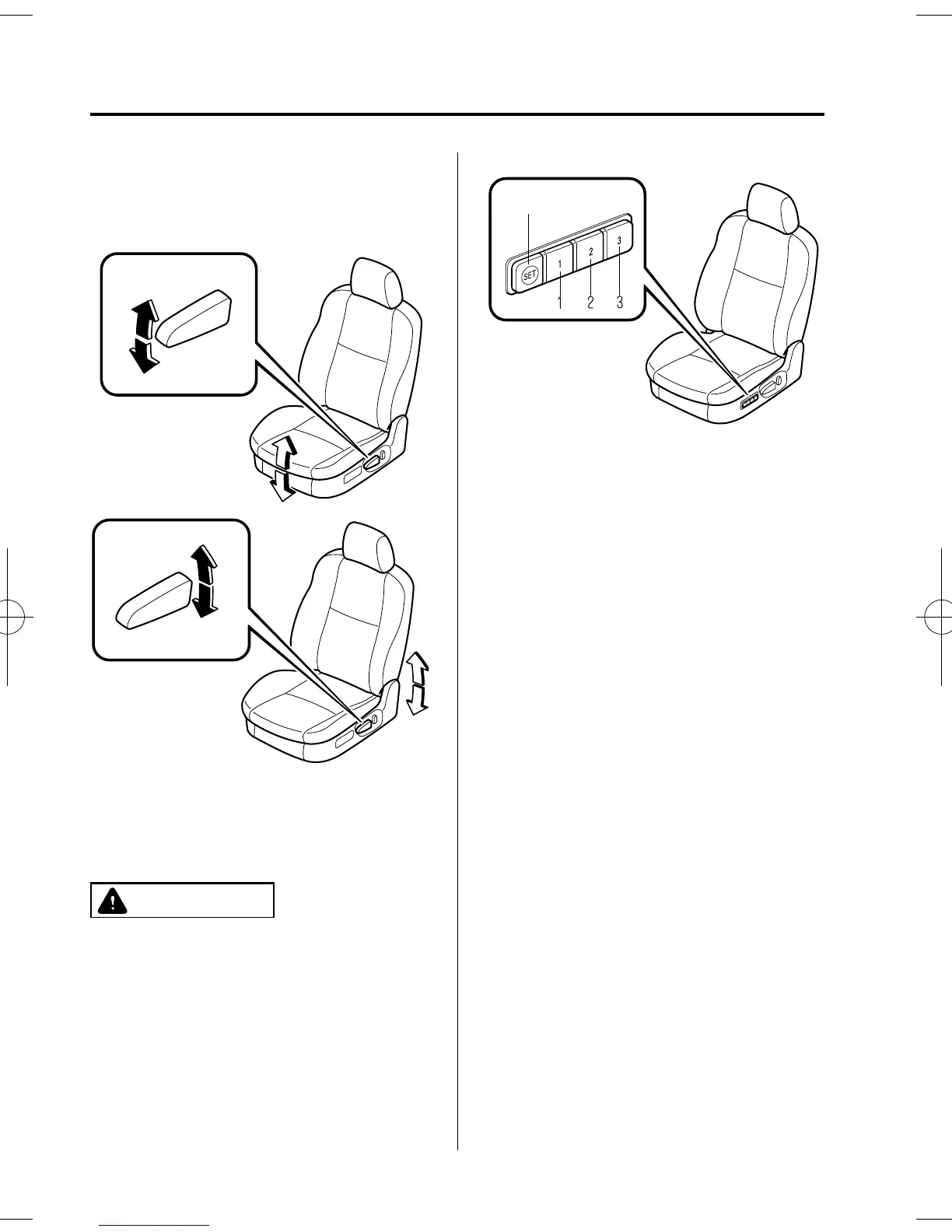 SET

1

2

3

1 2 3