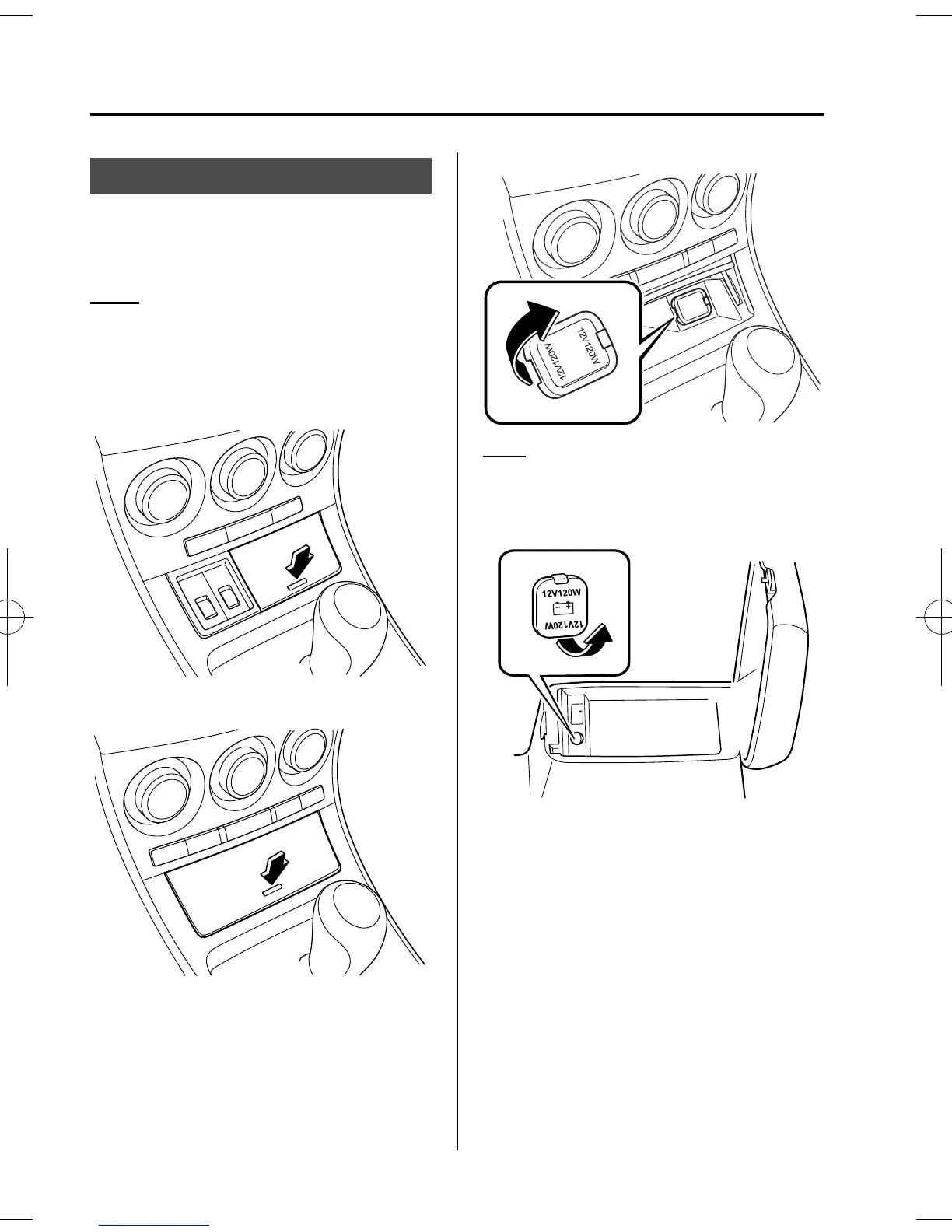 12V120W

12V120W

12V120W

12V120W