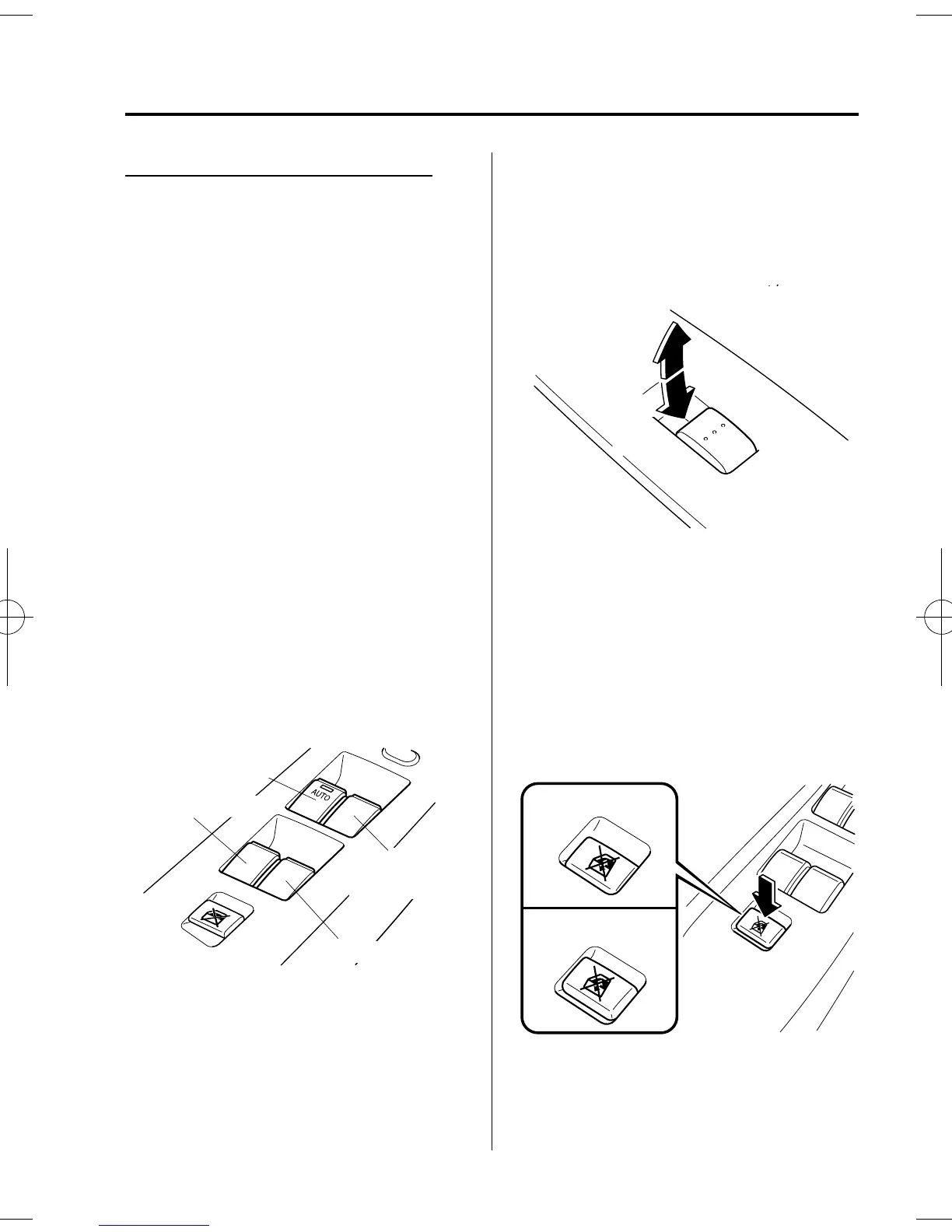 AUTO