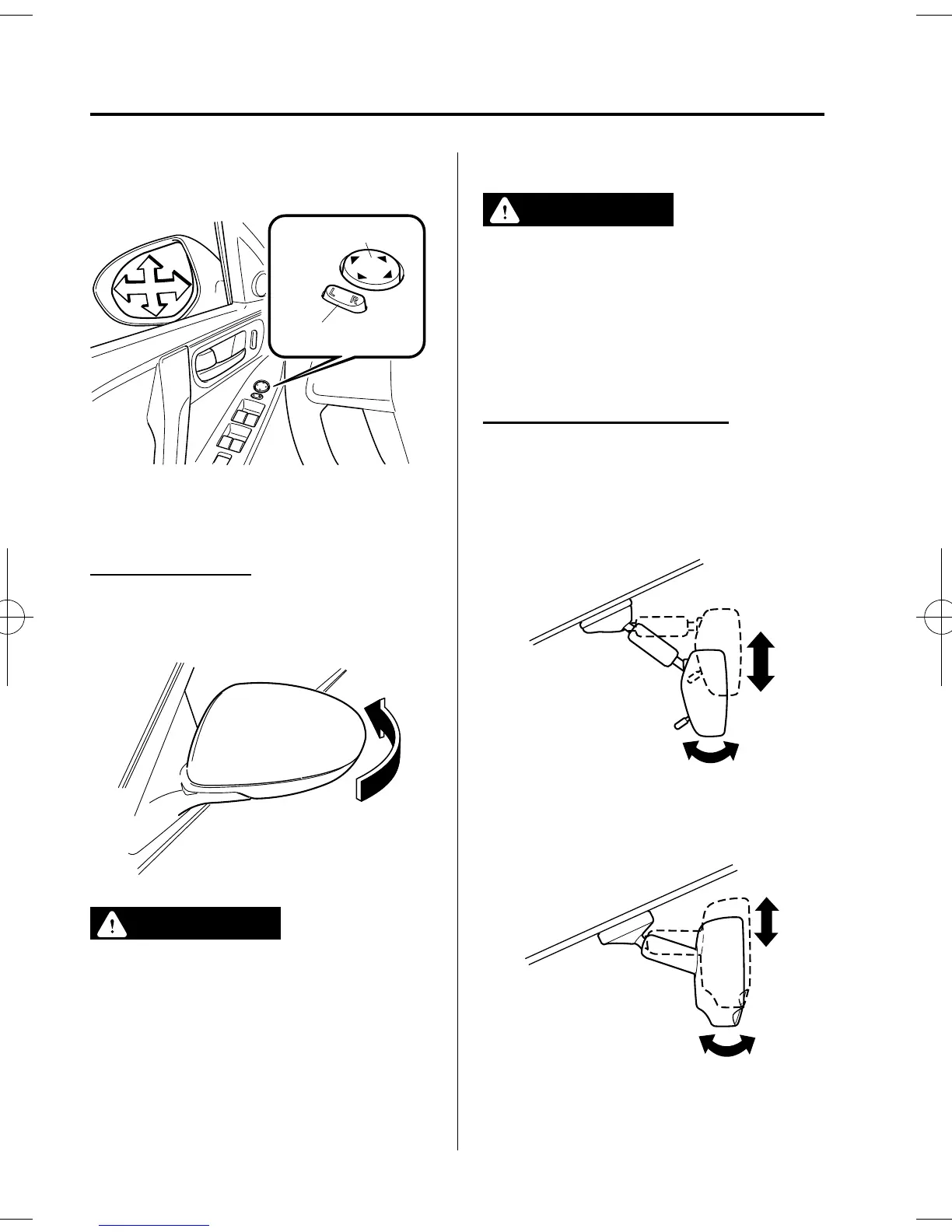 L R