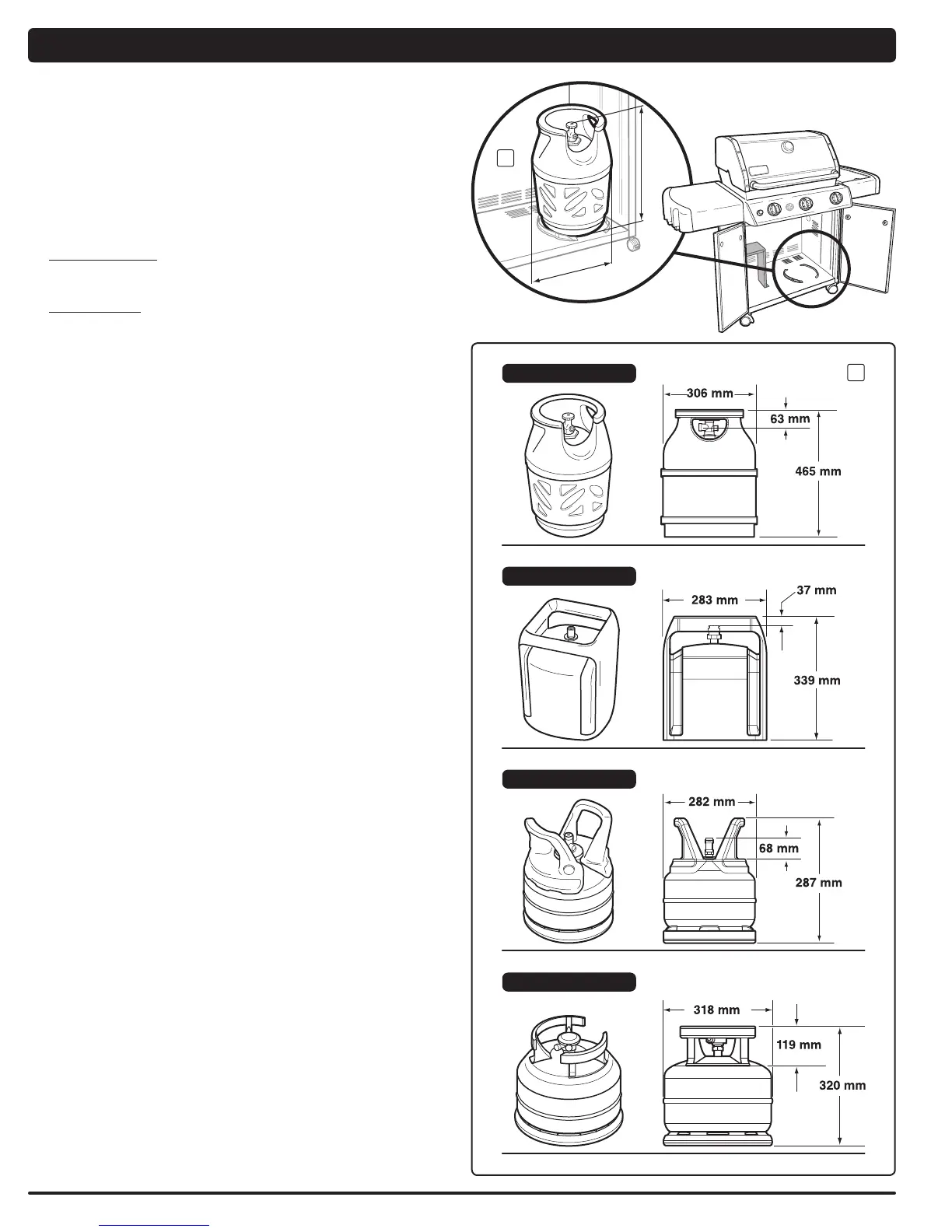 306 mm

63 mm

465 mm

283 mm

37 mm

339 mm

282 mm

68 mm

287 mm

318 mm

119 mm

320 mm