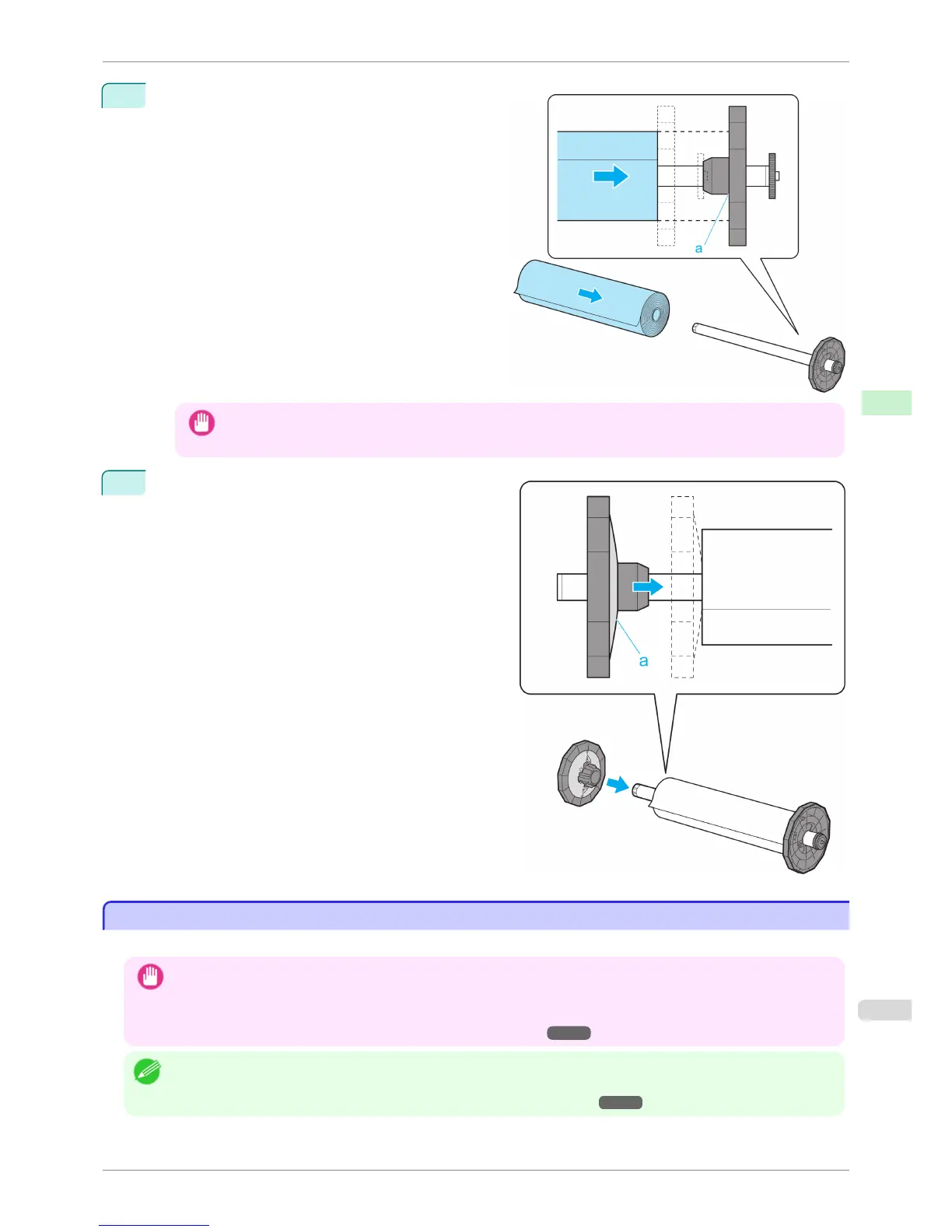 a

a