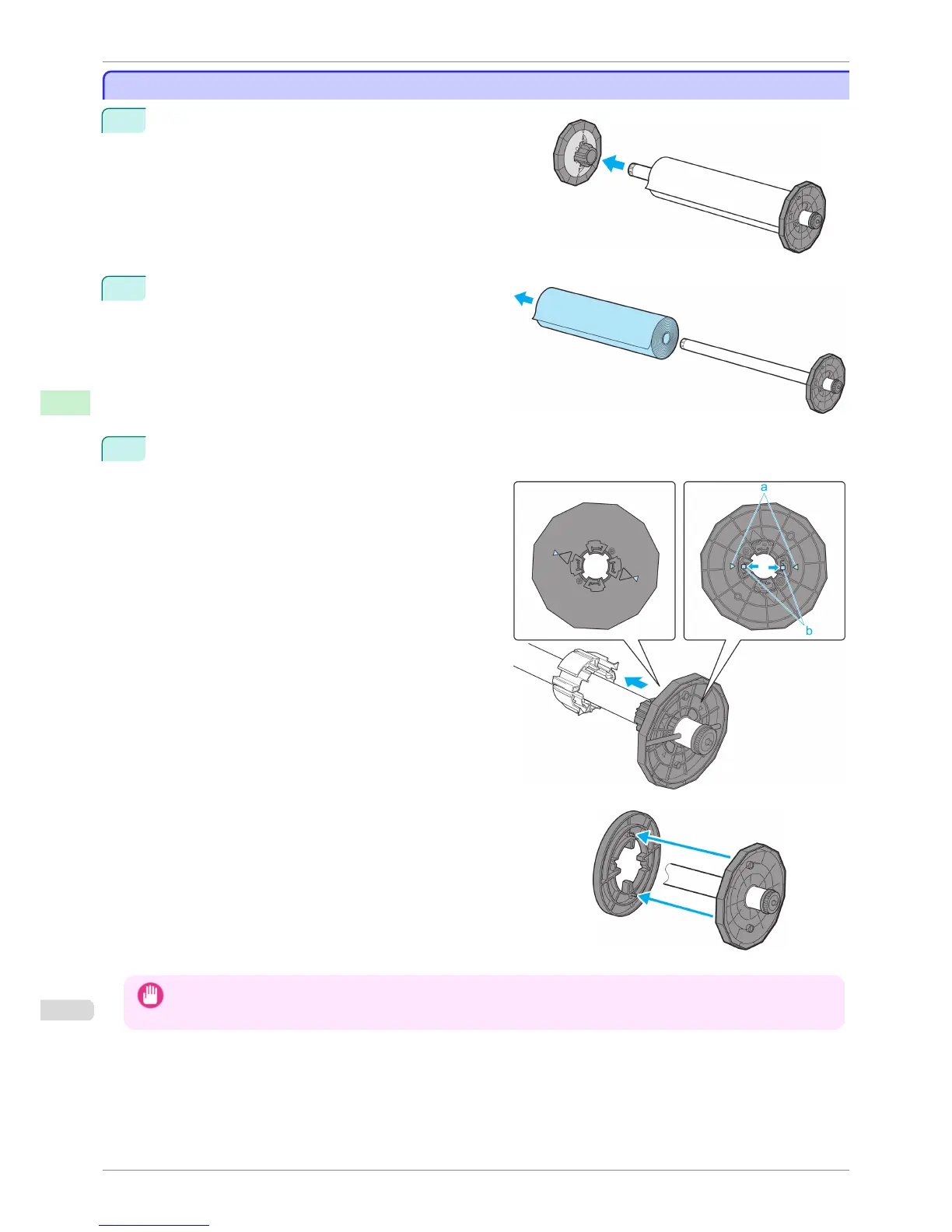 a

b